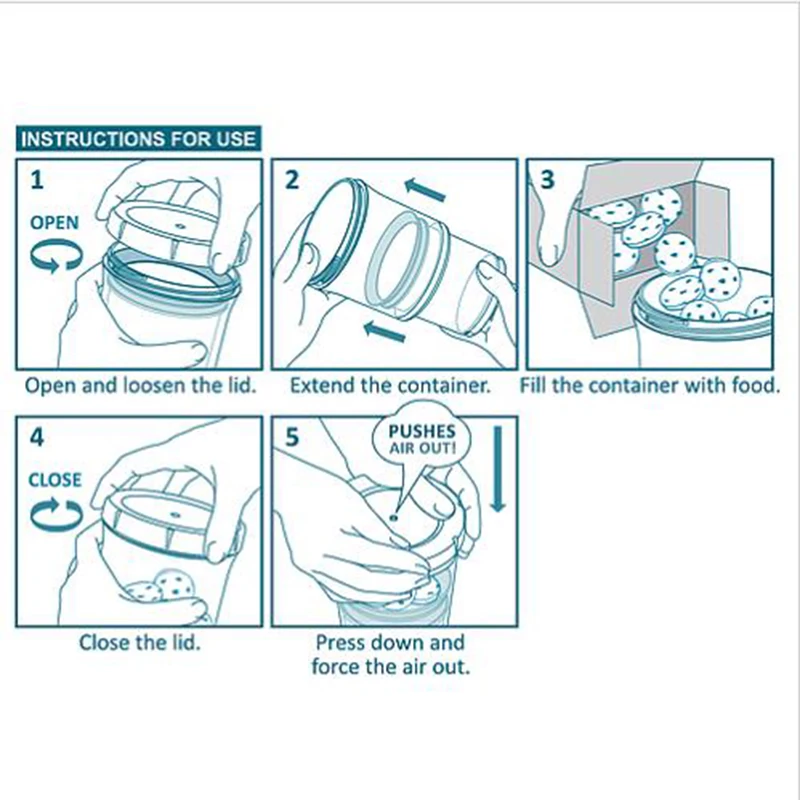 INSTRUCTIONS FOR USE

1
OPEN
Open and loosen the lid.

2
Extend the container.

3
Fill the container with food.

4
CLOSE
Close the lid.

5
PUSHES AIR OUT!
Press down and force the air out.