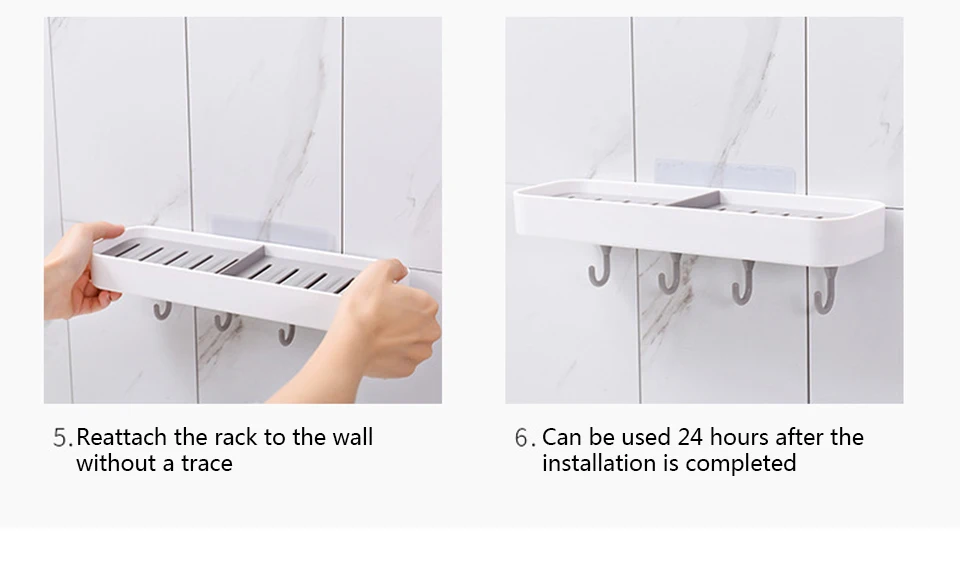 5. Reattach the rack to the wall without a trace

6. Can be used 24 hours after the installation is completed