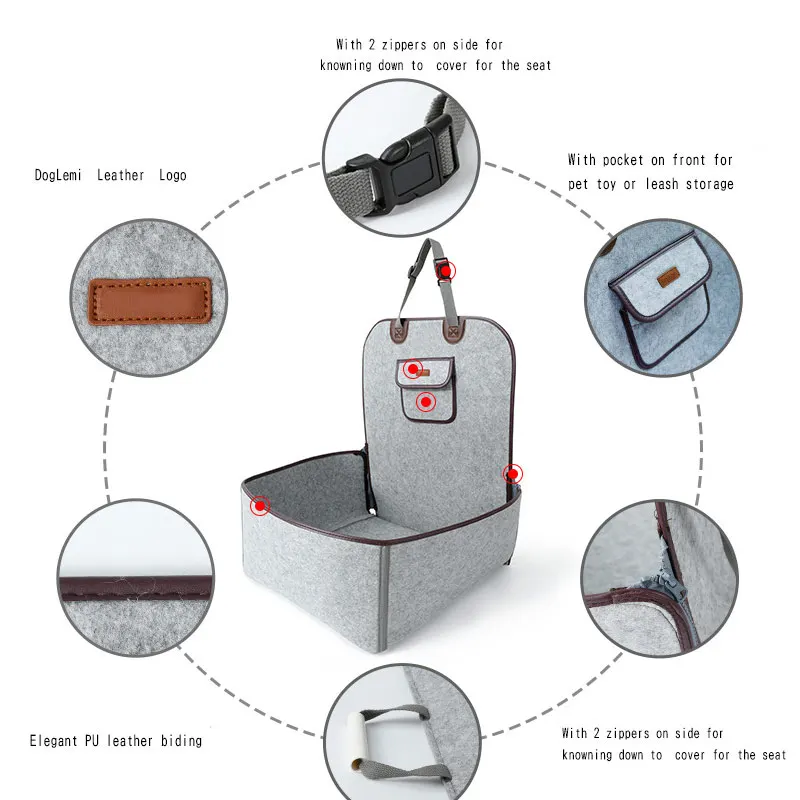 With 2 zippers on side for knowning down to cover for the seat

DogLemi Leather Logo

With pocket on front for pet toy or leash storage

Elegant PU leather biding

With 2 zippers on side for knowning down to cover for the seat