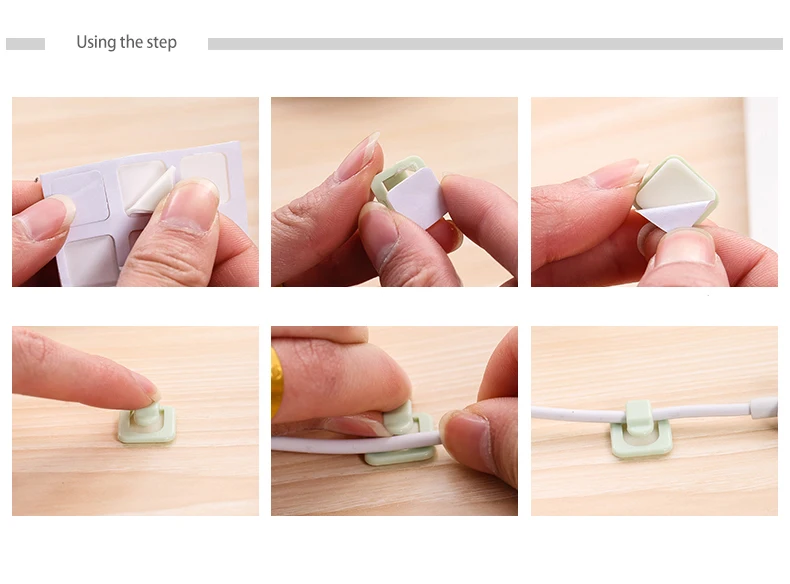 Using the step