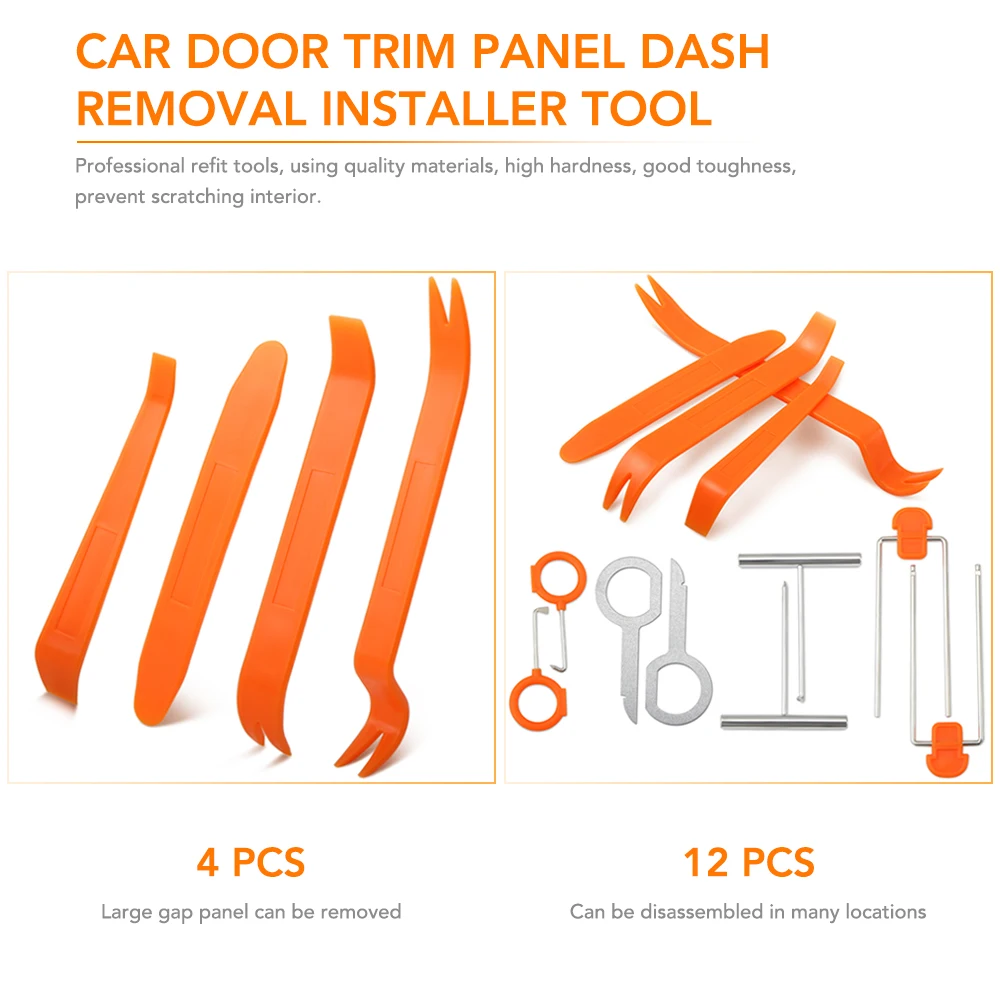 CAR DOOR TRIM PANEL DASH REMOVAL INSTALLER TOOL

Professional refit tools, using quality materials, high hardness, good toughness, prevent scratching interior.

4 PCS

Large gap panel can be removed

12 PCS

Can be disassembled in many locations