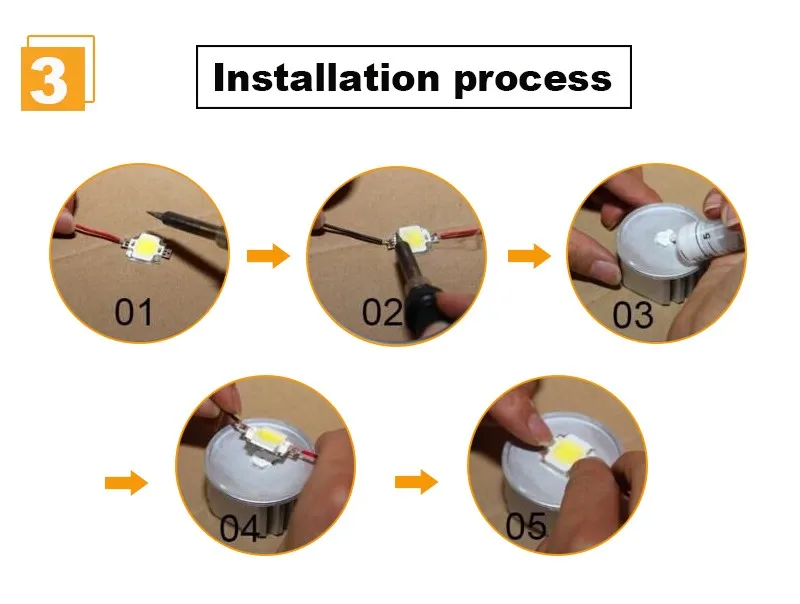 3

Installation process

01

02

03

04

05