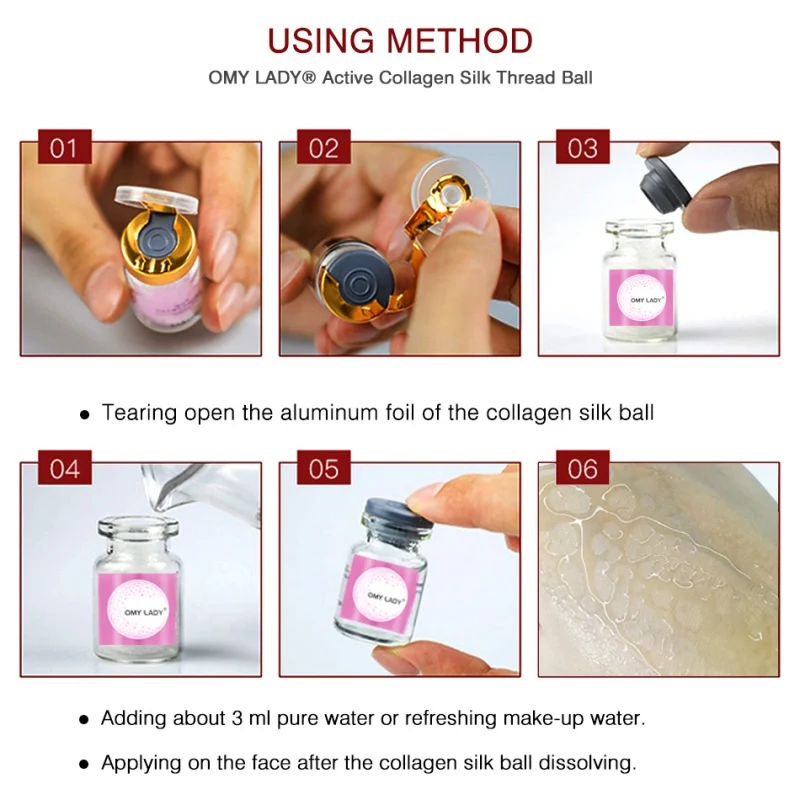 USING METHOD

OMY LADY® Active Collagen Silk Thread Ball

01

02

03

OMY LADY®

• Tearing open the aluminum foil of the collagen silk ball

04

OMY LADY®

05

OMY LADY®

06

• Adding about 3 ml pure water or refreshing make-up water.

• Applying on the face after the collagen silk ball dissolving.