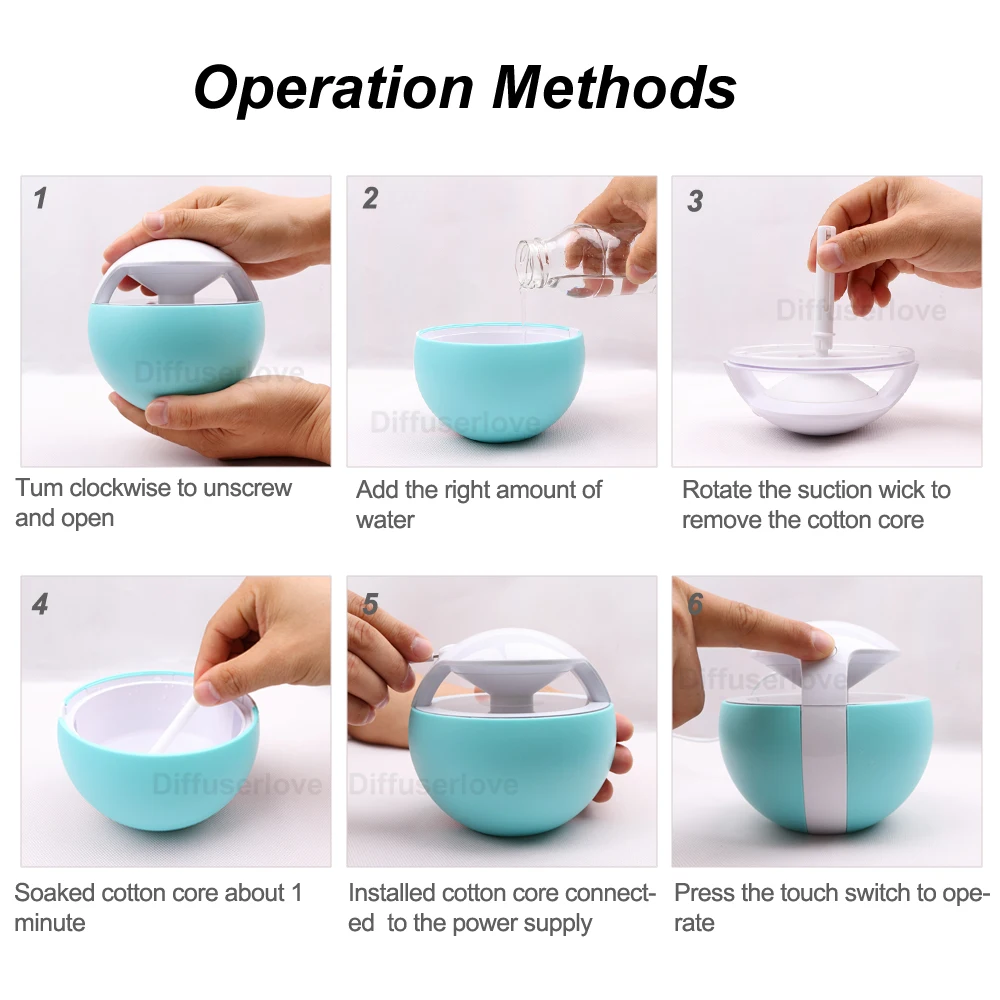 Operation Methods

1

Tum clockwise to unscrew and open

2

Add the right amount of water

3

Rotate the suction wick to remove the cotton core

4

Soaked cotton core about 1 minute

5

Installed cotton core connected to the power supply

6

Press the touch switch to operate

Diffuserlove