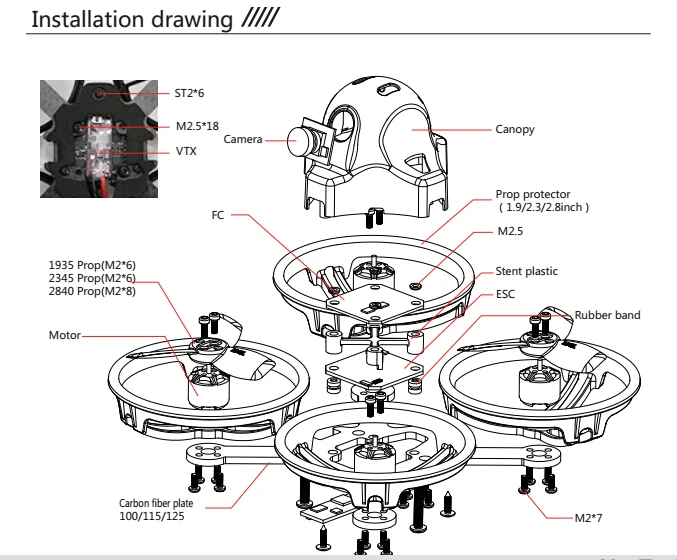 Installation drawing /////

ST2*6

M2.5*18

VTX

Camera

Canopy

Prop protector
( 1.9/2.3/2.8inch )

FC

M2.5

1935 Prop(M2*6)
2345 Prop(M2*6)
2840 Prop(M2*8)

Stent plastic

ESC

Rubber band

Motor

Carbon fiber plate
100/115/125

M2*7