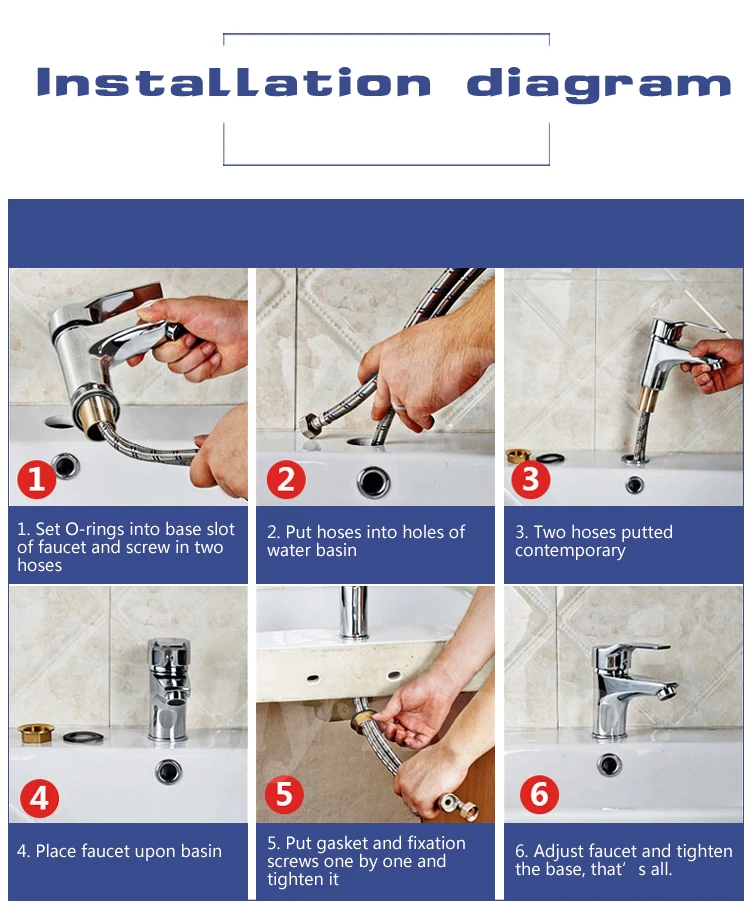 Installation diagram

1

1. Set O-rings into base slot of faucet and screw in two hoses

2

2. Put hoses into holes of water basin

3

3. Two hoses putted contemporary

4

4. Place faucet upon basin

5

5. Put gasket and fixation screws one by one and tighten it

6

6. Adjust faucet and tighten the base, that’ s all.