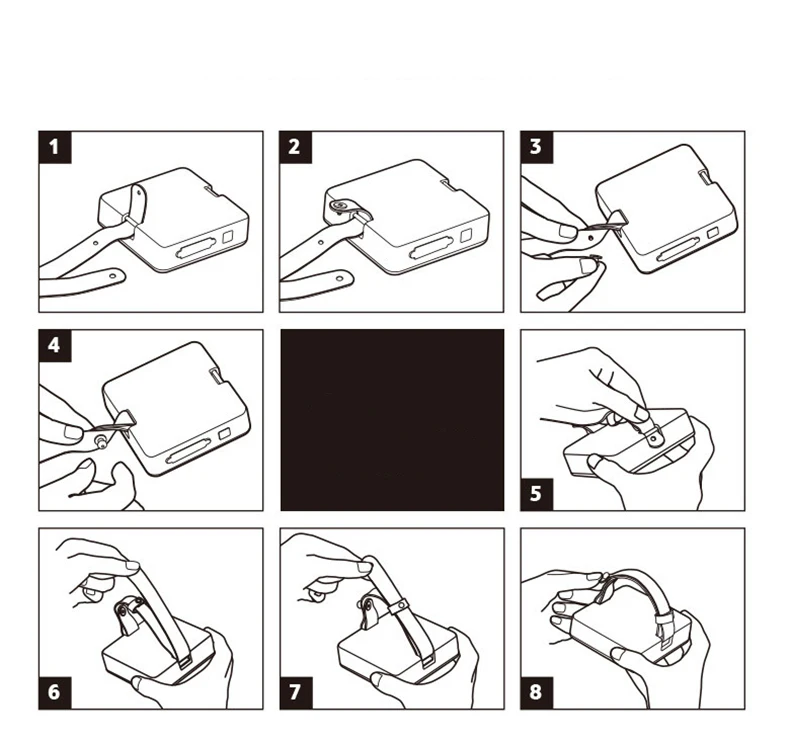 1

2

3

4

5

6

7

8