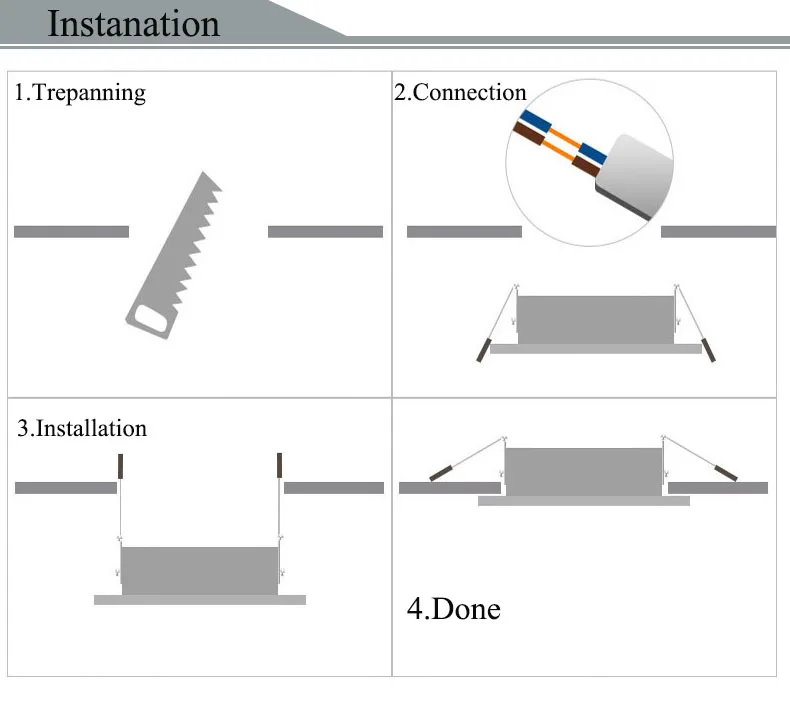 Instanation

1.Trepanning

2.Connection

3.Installation

4.Done