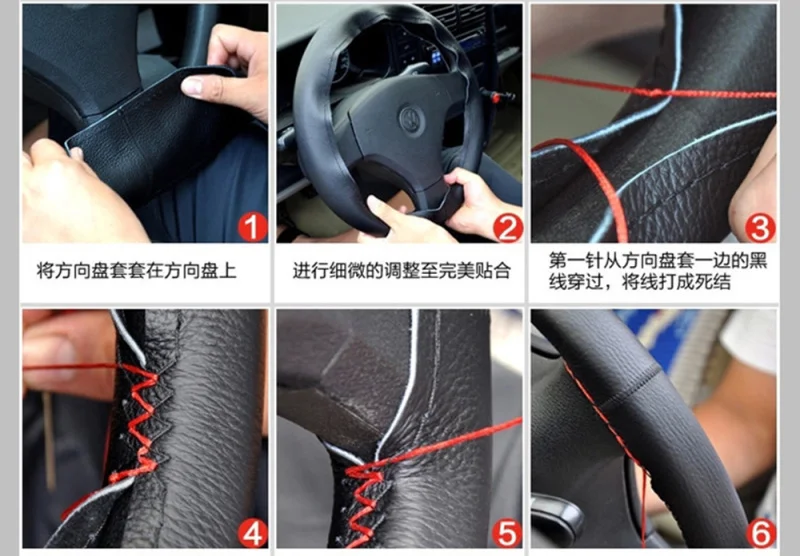 1

将方向盘套套在方向盘上

2

进行细微的调整至完美贴合

3

第一针从方向盘套一边的黑线穿过，将线打成死结

4

5

6