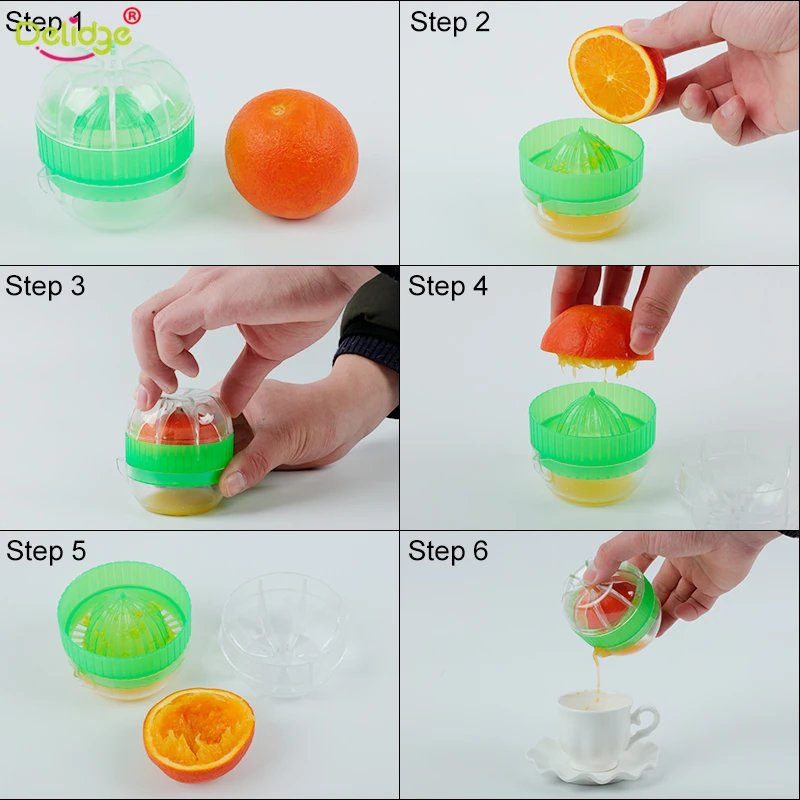 Step 1
Delidge®
Step 2
Step 3
Step 4
Step 5
Step 6