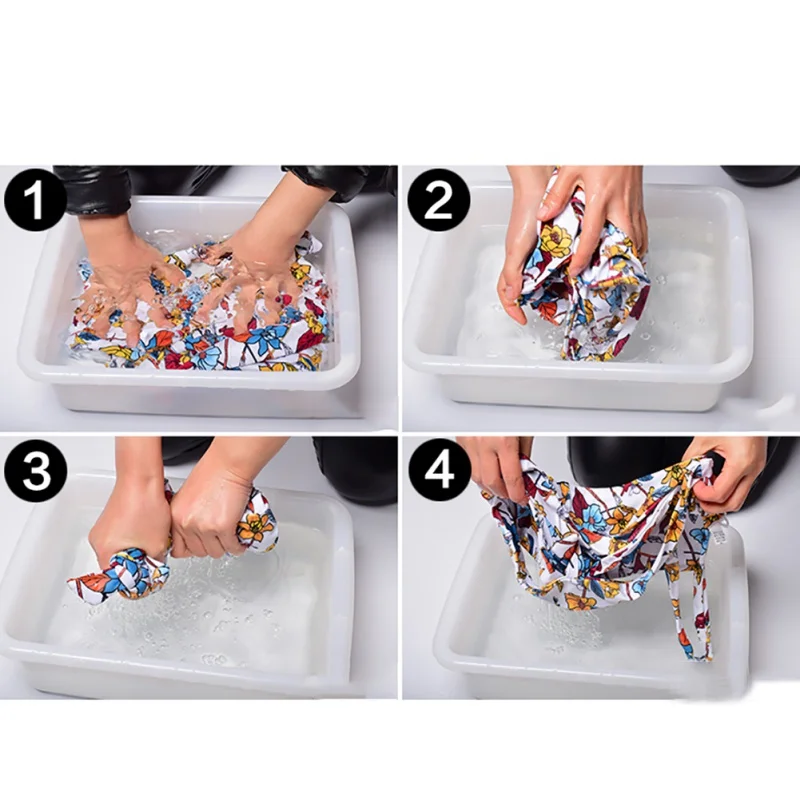 1
2
3
4