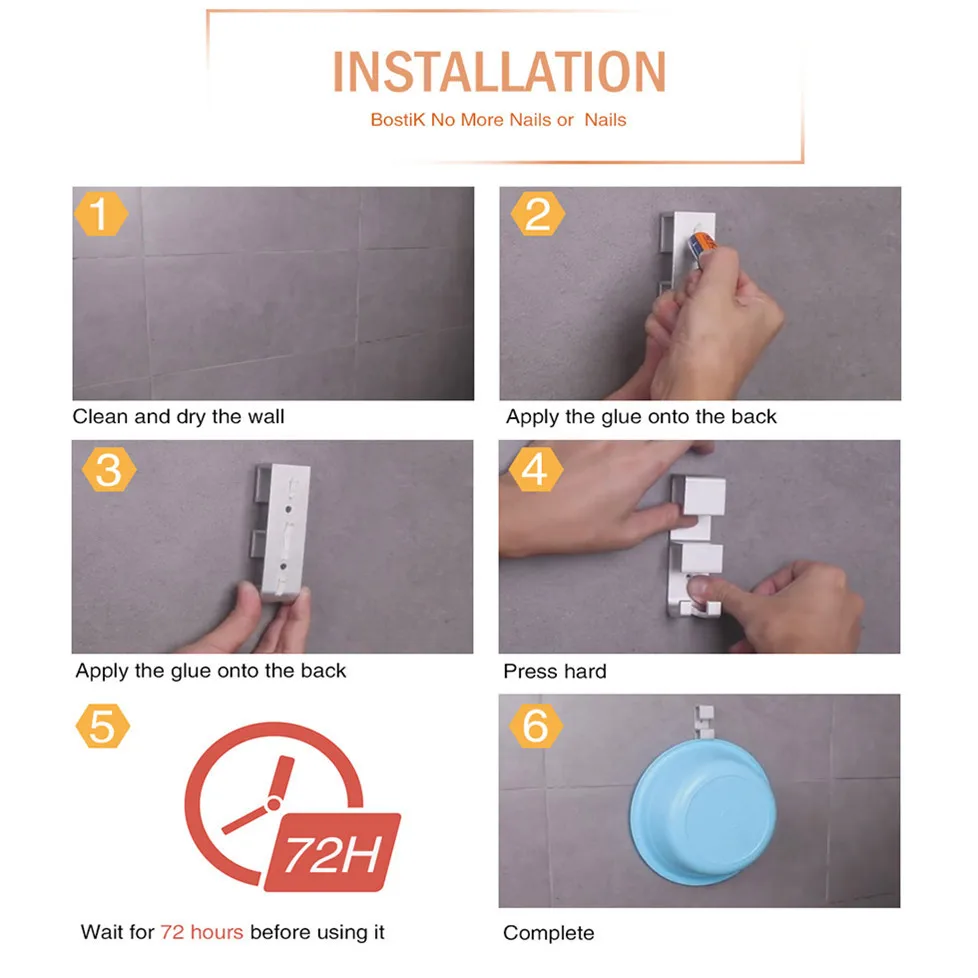 INSTALLATION

BostiK No More Nails or Nails

1

Clean and dry the wall

2

Apply the glue onto the back

3

Apply the glue onto the back

4

Press hard

5

72H

Wait for 72 hours before using it

6

Complete