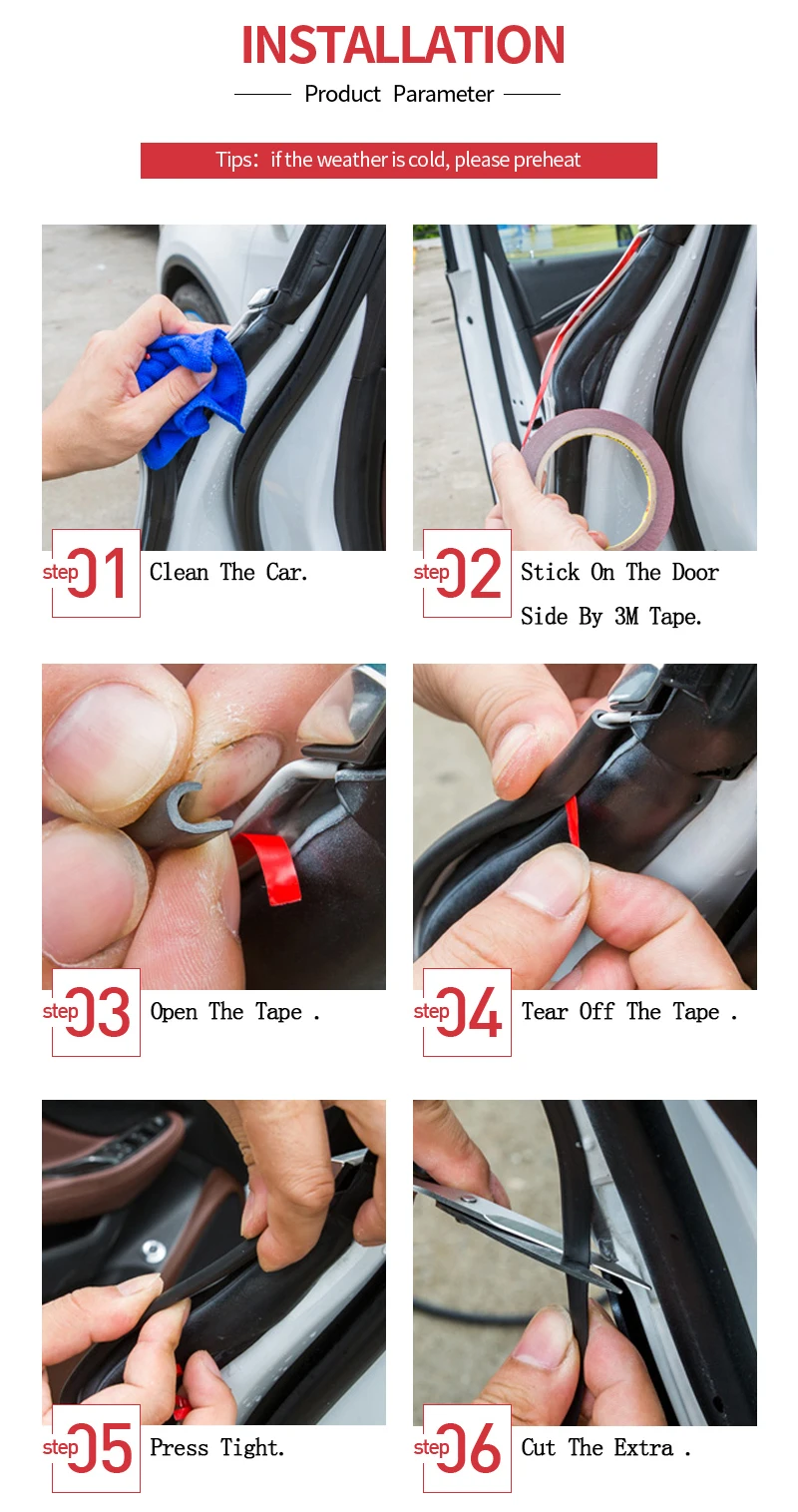 INSTALLATION

Product Parameter

Tips: if the weather is cold, please preheat

step 01 Clean The Car.

step 02 Stick On The Door Side By 3M Tape.

step 03 Open The Tape .

step 04 Tear Off The Tape .

step 05 Press Tight.

step 06 Cut The Extra .