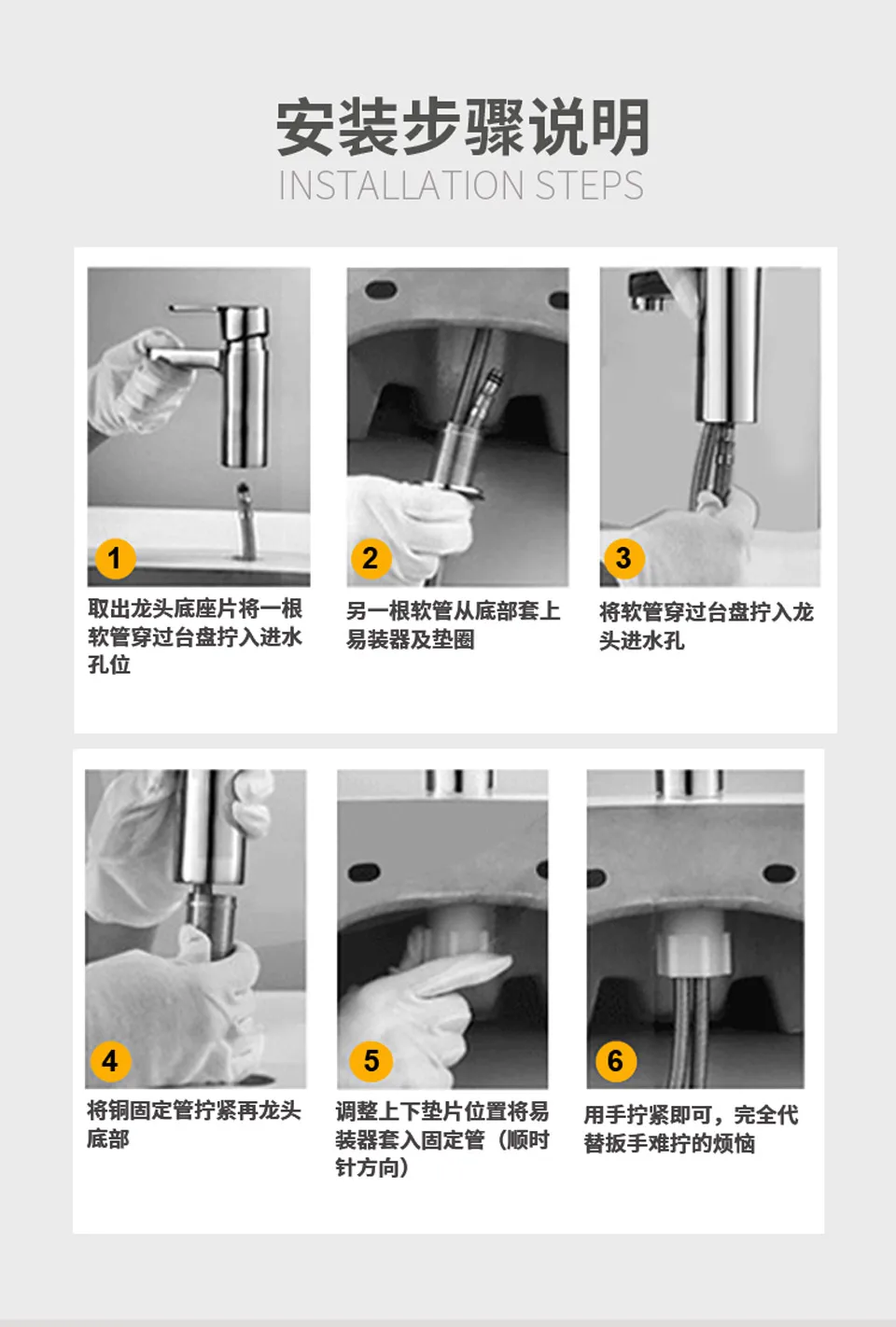 安装步骤说明
INSTALLATION STEPS

1
取出龙头底座片将一根软管穿过台盘拧入进水孔位

2
另一根软管从底部套上易装器及垫圈

3
将软管穿过台盘拧入龙头进水孔

4
将铜固定管拧紧再龙头底部

5
调整上下垫片位置将易装器套入固定管（顺时针方向）

6
用手拧紧即可，完全代替扳手难拧的烦恼