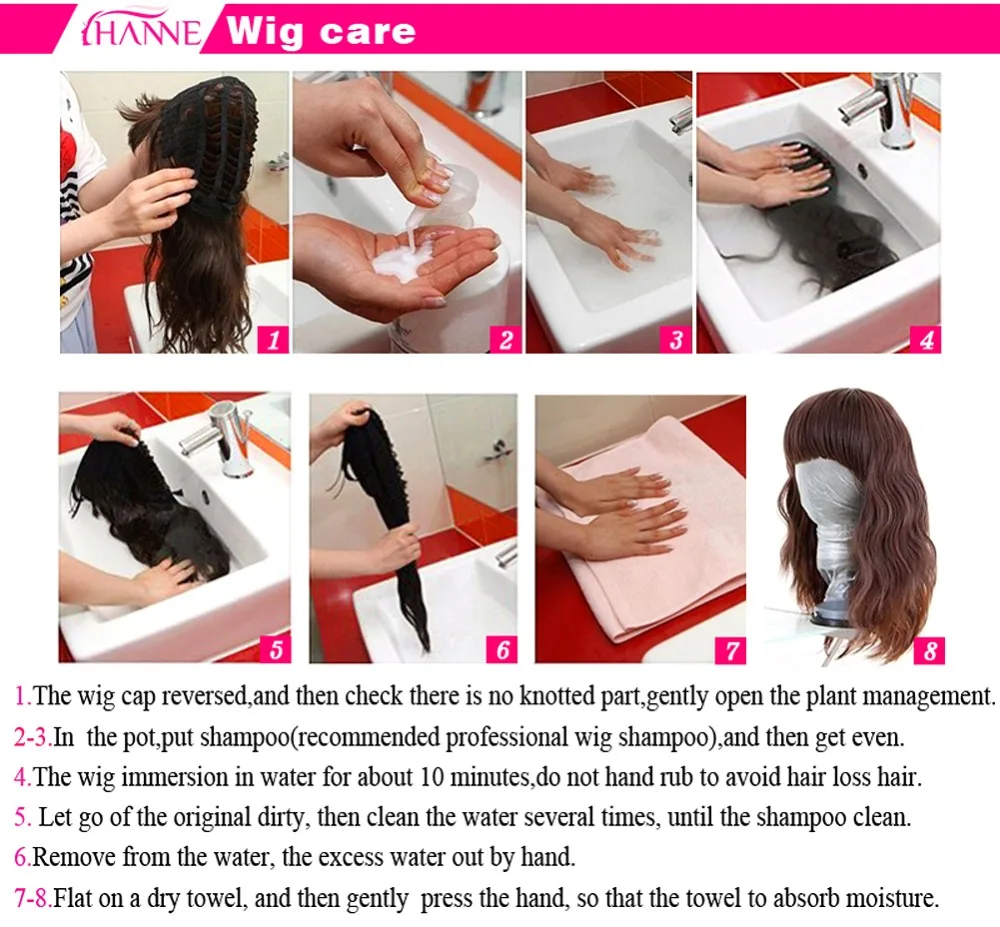 HANNE Wig care

1

2

3

4

5

6

7

8

1.The wig cap reversed,and then check there is no knotted part,gently open the plant management.

2-3.In the pot,put shampoo(recommended professional wig shampoo),and then get even.

4.The wig immersion in water for about 10 minutes,do not hand rub to avoid hair loss hair.

5. Let go of the original dirty, then clean the water several times, until the shampoo clean.

6.Remove from the water, the excess water out by hand.

7-8.Flat on a dry towel, and then gently press the hand, so that the towel to absorb moisture.