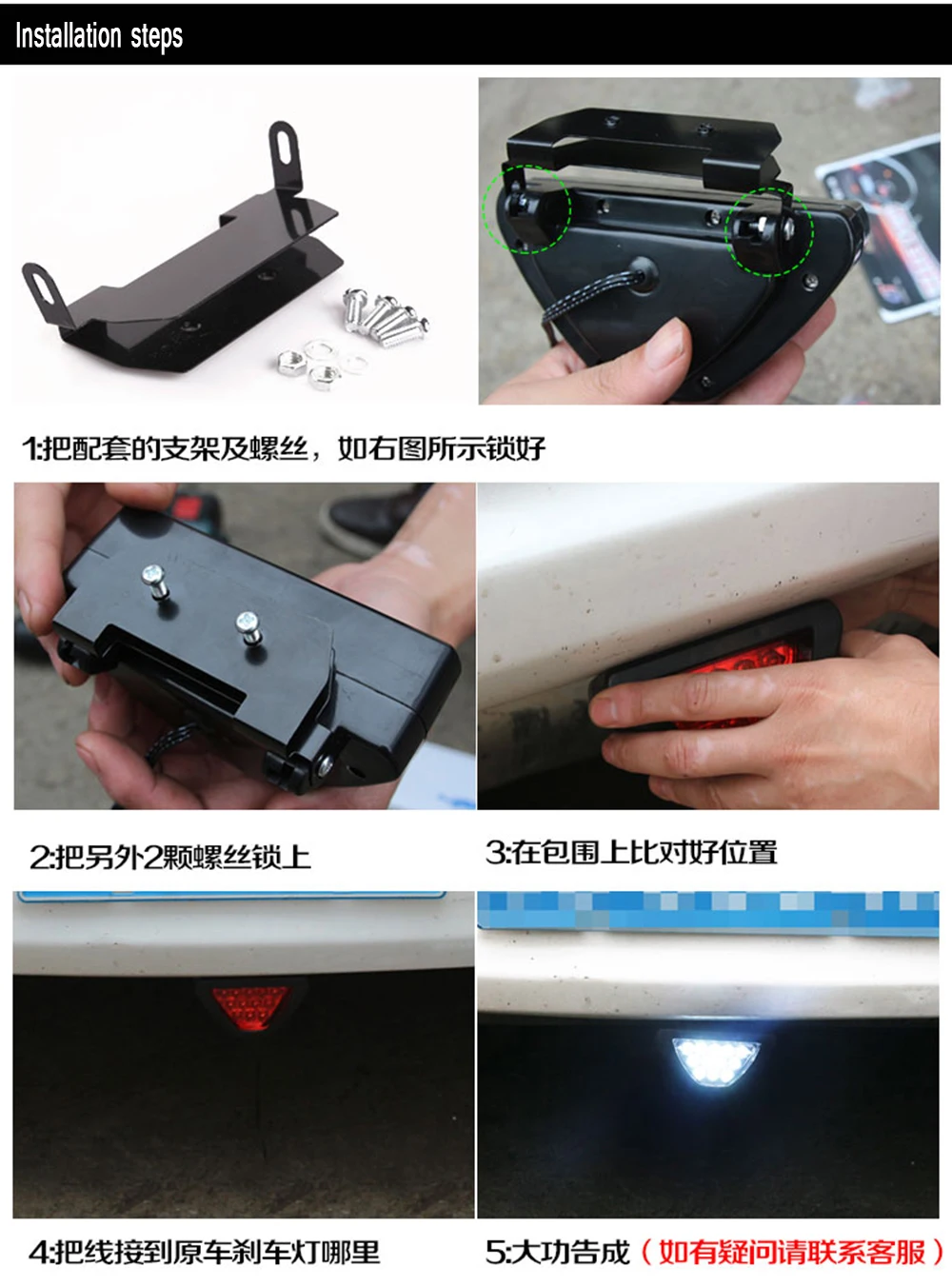 Installation steps

1:把配套的支架及螺丝，如右图所示锁好

2:把另外2颗螺丝锁上

3:在包围上比对好位置

4:把线接到原车刹车灯哪里

5:大功告成（如有疑问请联系客服）