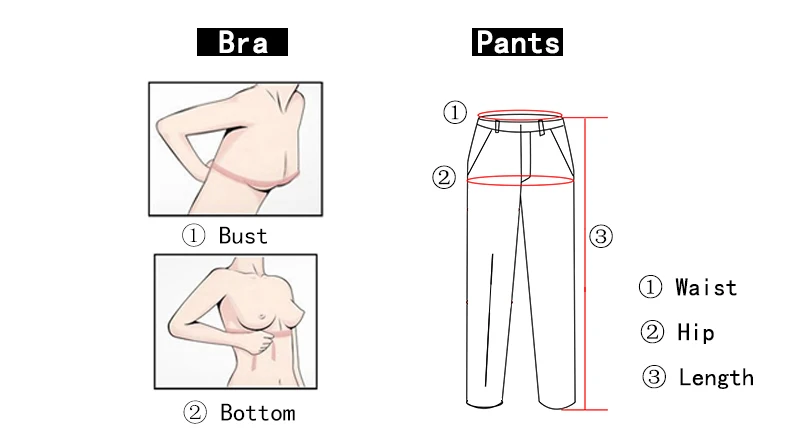 Bra

① Bust

② Bottom

Pants

①

②

③

① Waist

② Hip

③ Length