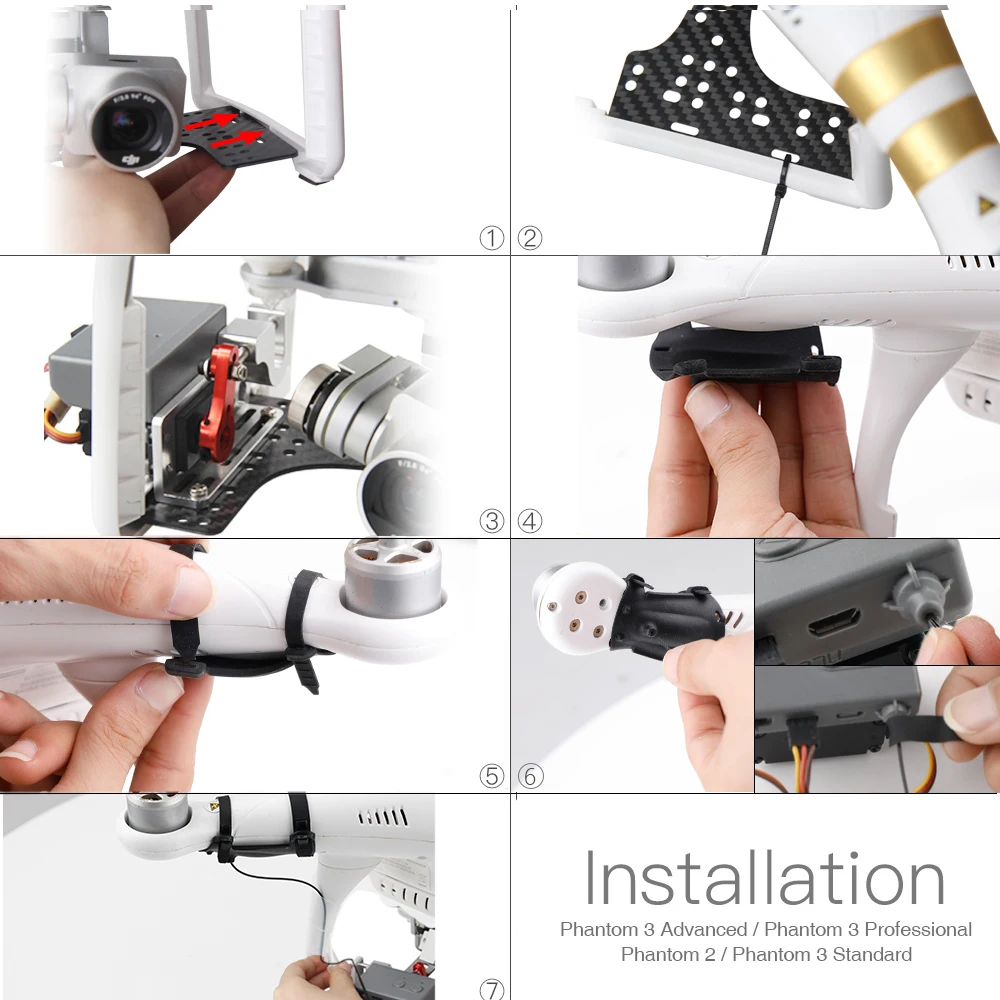 ①

②

③

④

⑤

⑥

⑦

Installation

Phantom 3 Advanced / Phantom 3 Professional
Phantom 2 / Phantom 3 Standard