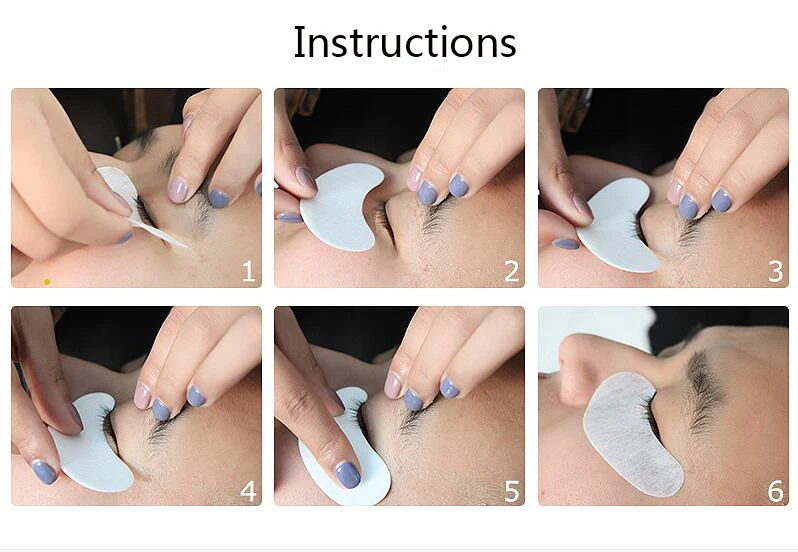 Instructions

1

2

3

4

5

6