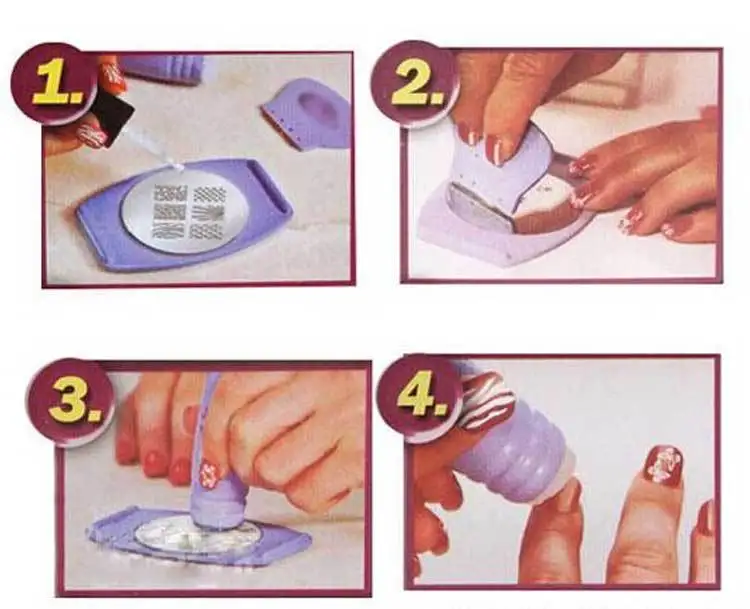 1.

2.

3.

4.