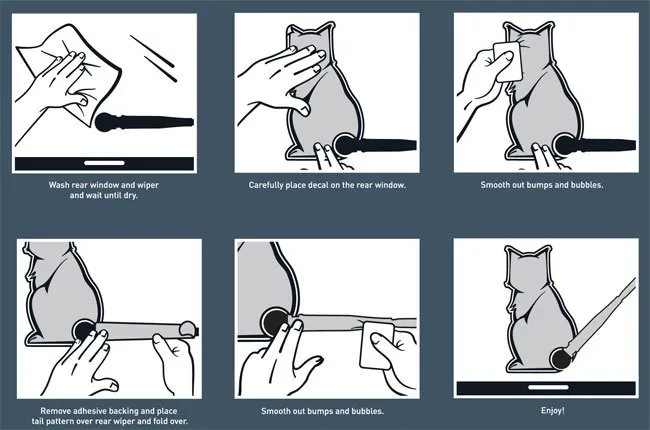 Wash rear window and wiper and wait until dry.

Carefully place decal on the rear window.

Smooth out bumps and bubbles.

Remove adhesive backing and place tail pattern over rear wiper and fold over.

Smooth out bumps and bubbles.

Enjoy!