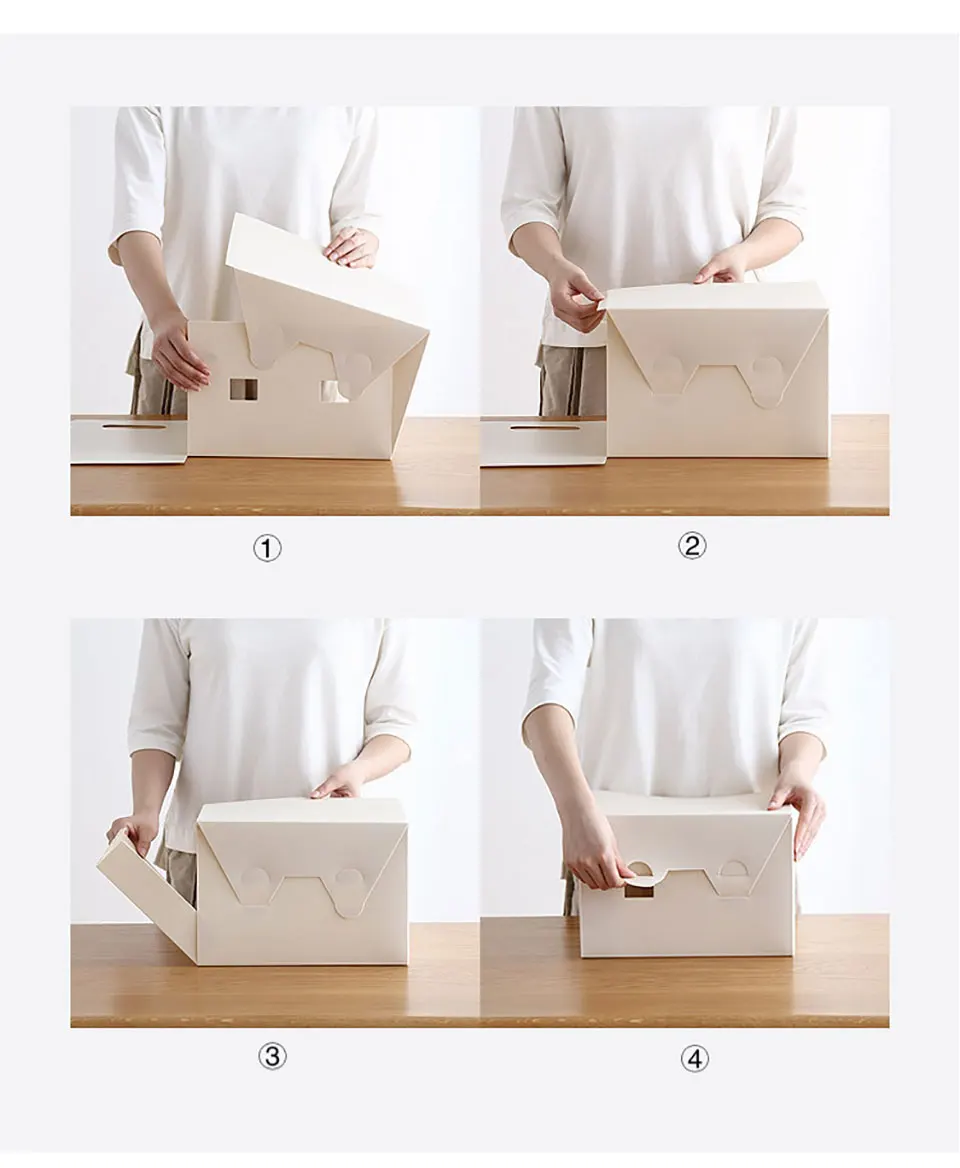 ①

②

③

④