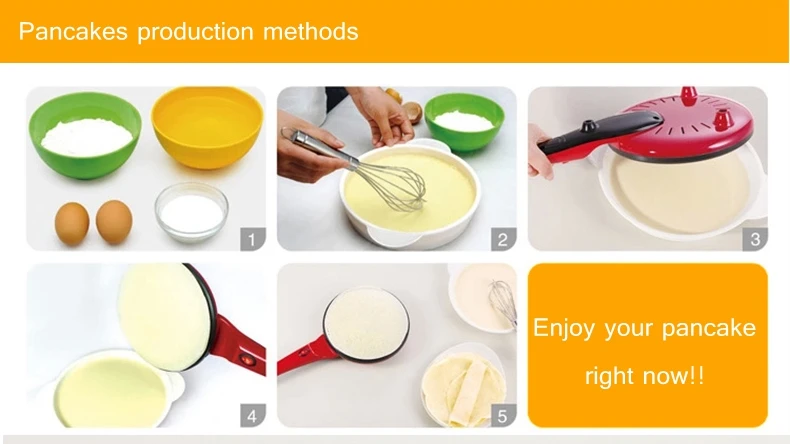 Pancakes production methods

1

2

3

4

5

Enjoy your pancake right now!!