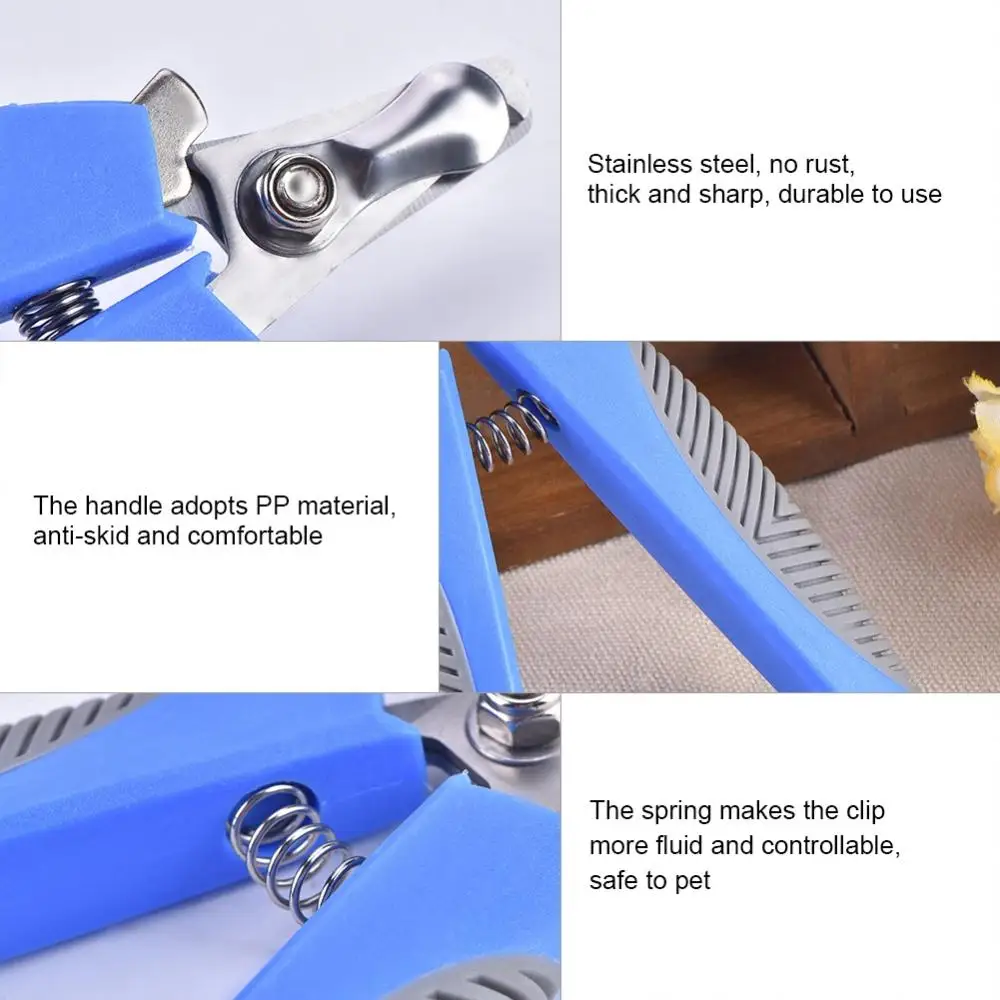 Stainless steel, no rust, thick and sharp, durable to use

The handle adopts PP material, anti-skid and comfortable

The spring makes the clip more fluid and controllable, safe to pet