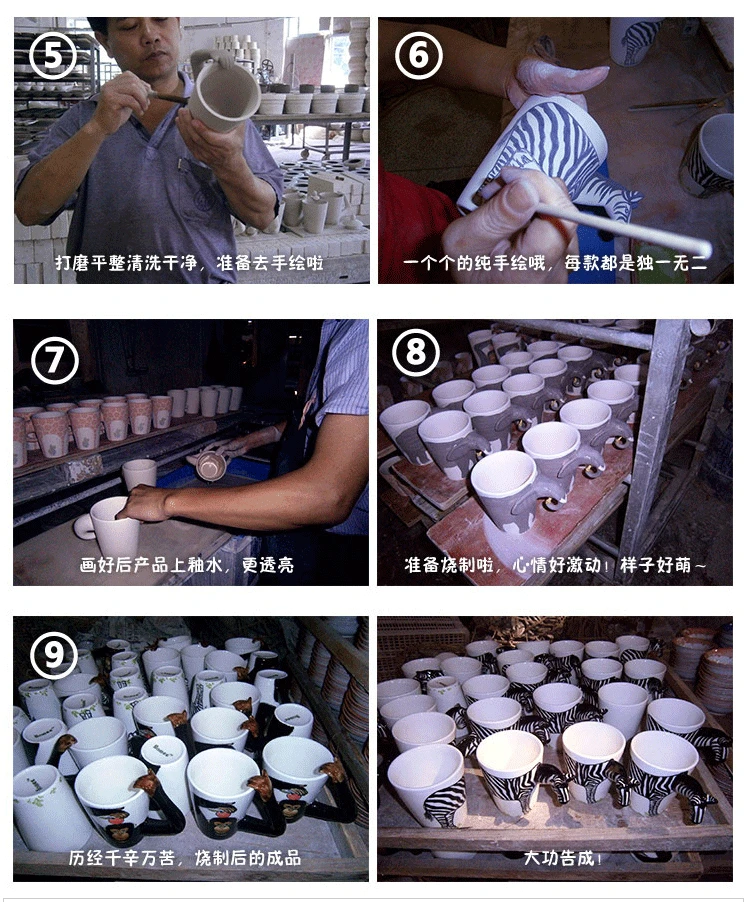 ⑤
打磨平整清洗干净，准备去手绘啦

⑥
一个个的纯手绘哦，每款都是独一无二

⑦
画好后产品上釉水，更透亮

⑧
准备烧制啦，心情好激动！样子好萌~

⑨
历经千辛万苦，烧制后的成品

大功告成！