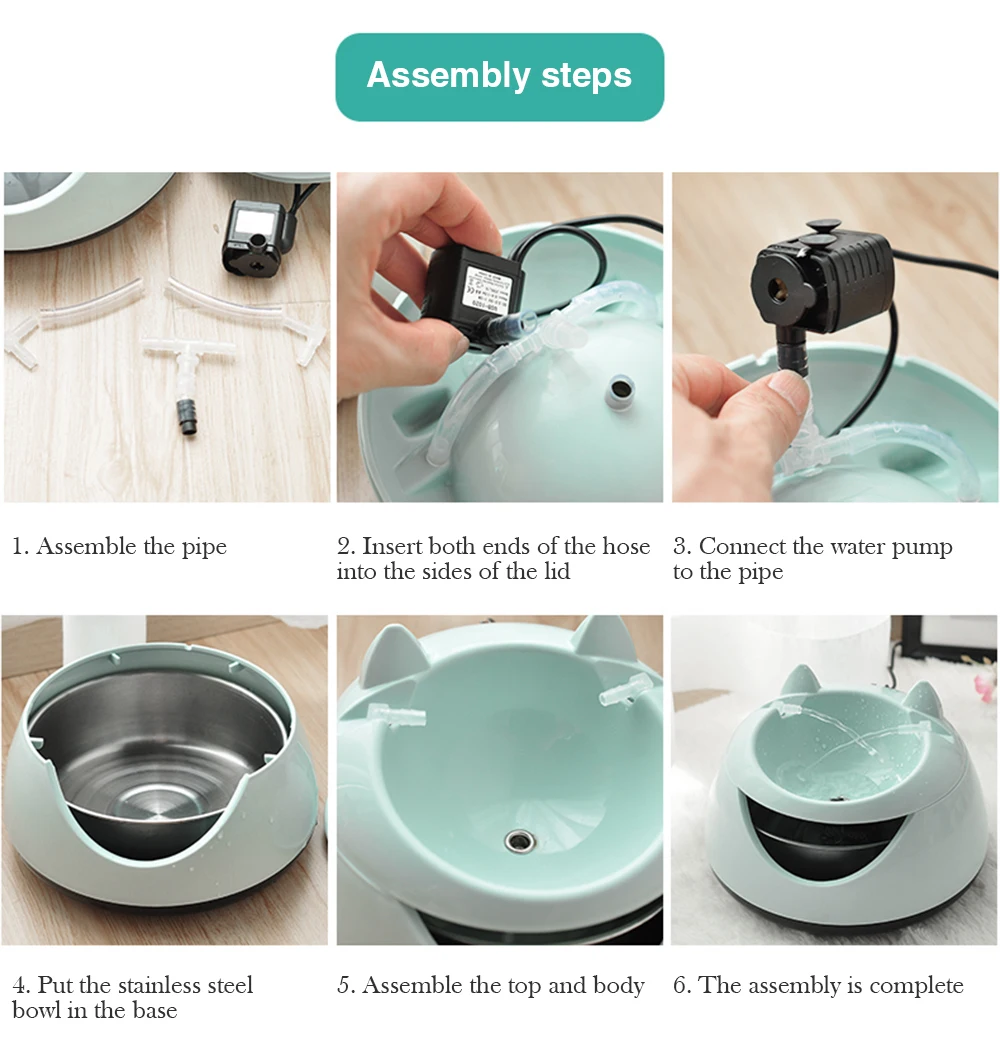 Assembly steps

1. Assemble the pipe

2. Insert both ends of the hose into the sides of the lid

3. Connect the water pump to the pipe

4. Put the stainless steel bowl in the base

5. Assemble the top and body

6. The assembly is complete