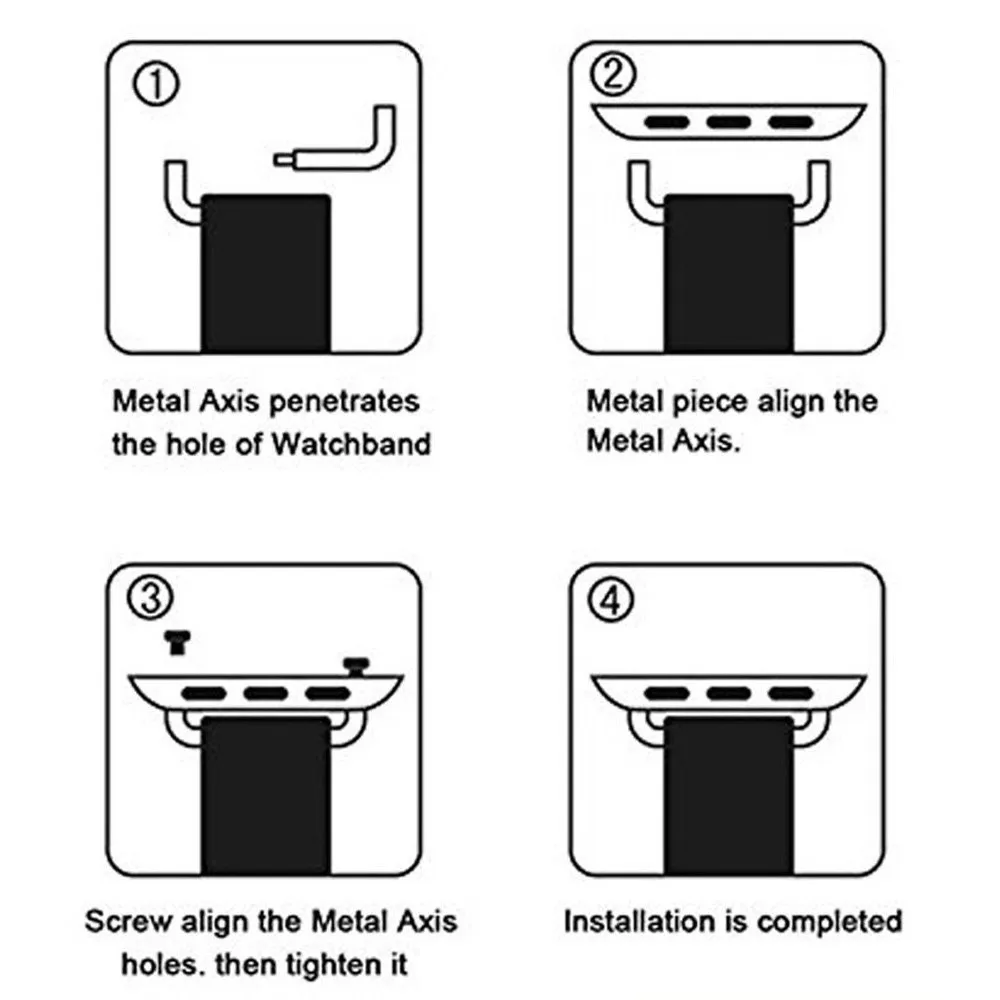 ①

Metal Axis penetrates the hole of Watchband

②

Metal piece align the Metal Axis.

③

Screw align the Metal Axis holes. then tighten it

④

Installation is completed