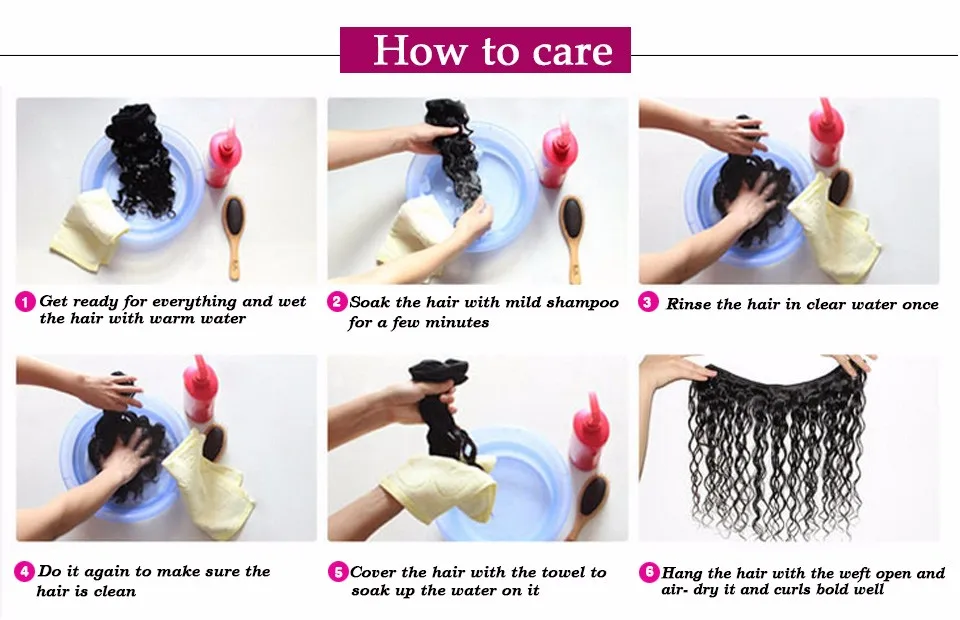 How to care

1 Get ready for everything and wet the hair with warm water

2 Soak the hair with mild shampoo for a few minutes

3 Rinse the hair in clear water once

4 Do it again to make sure the hair is clean

5 Cover the hair with the towel to soak up the water on it

6 Hang the hair with the weft open and air- dry it and curls bold well