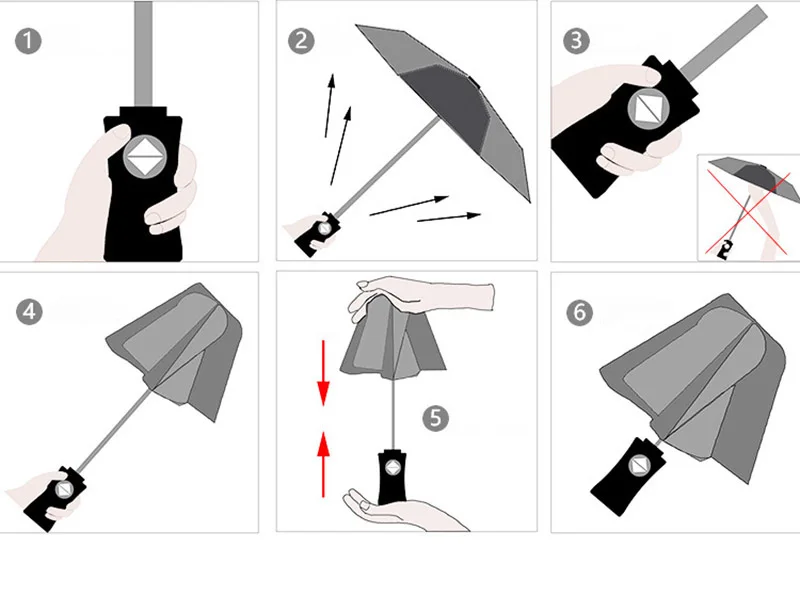 1

2

3

4

5

6