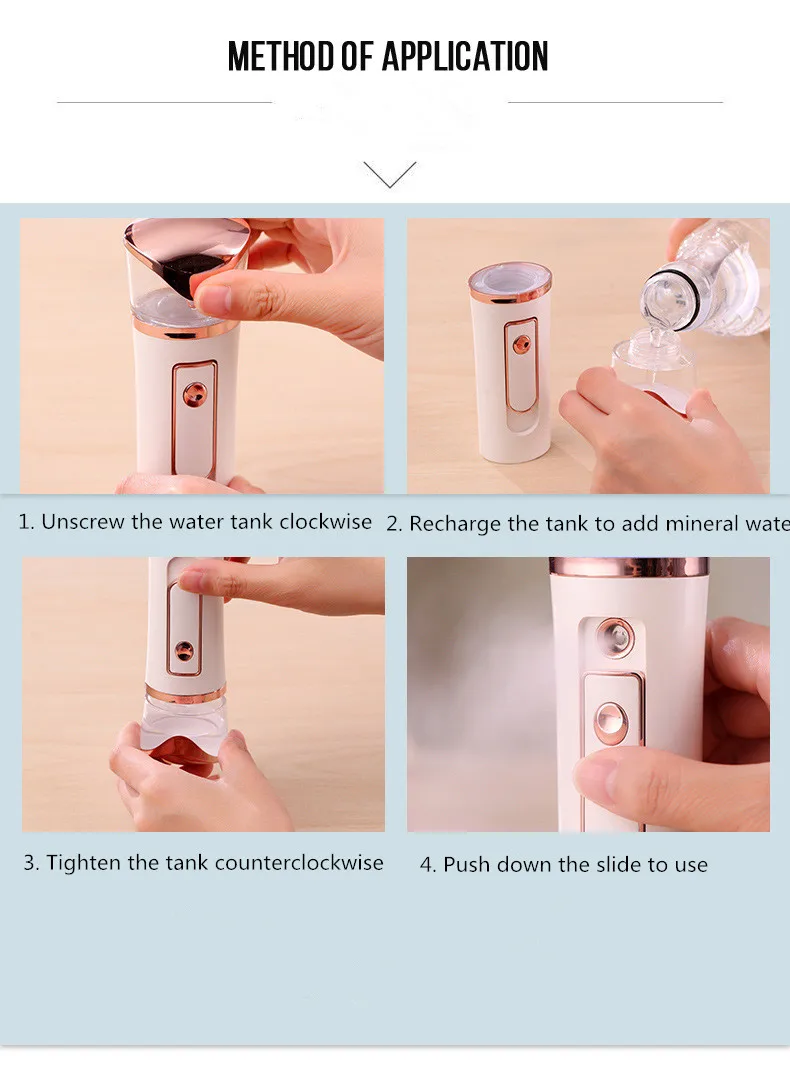 METHOD OF APPLICATION

1. Unscrew the water tank clockwise

2. Recharge the tank to add mineral wate

3. Tighten the tank counterclockwise

4. Push down the slide to use