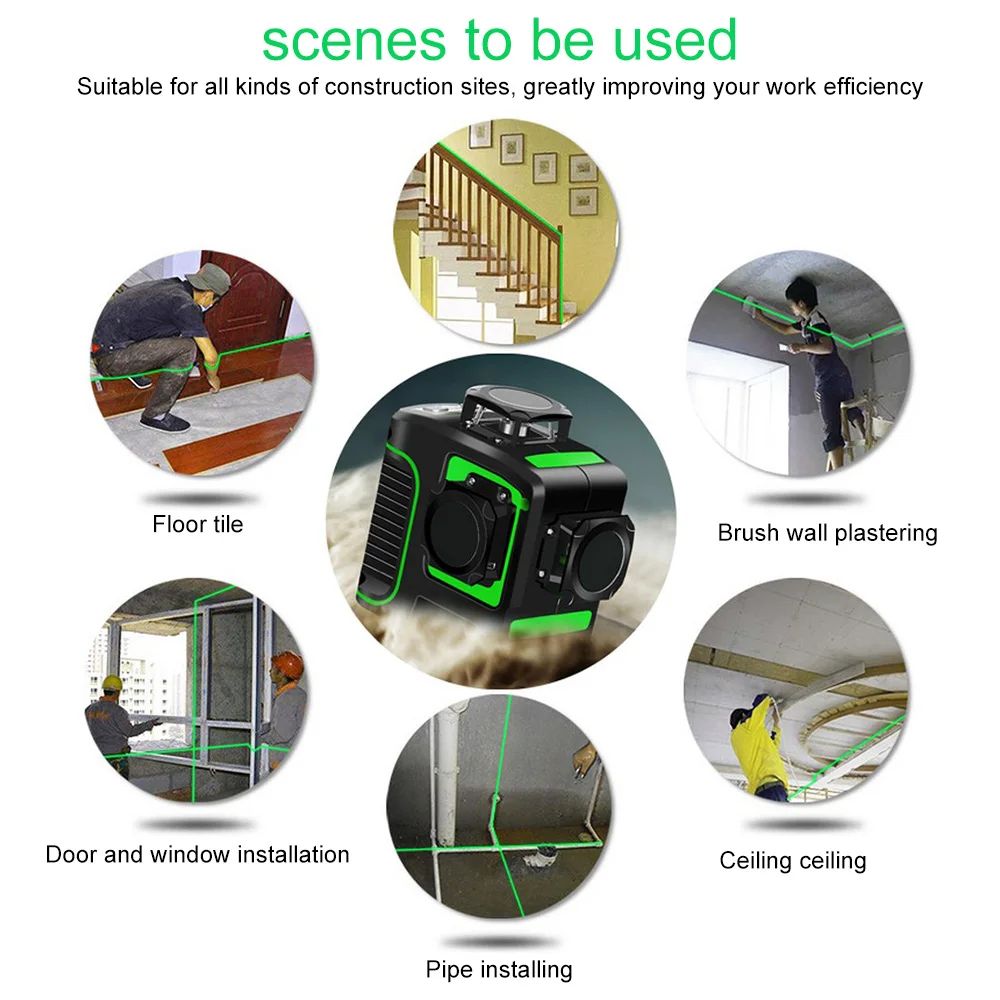 scenes to be used

Suitable for all kinds of construction sites, greatly improving your work efficiency

Floor tile

Brush wall plastering

Door and window installation

Ceiling ceiling

Pipe installing