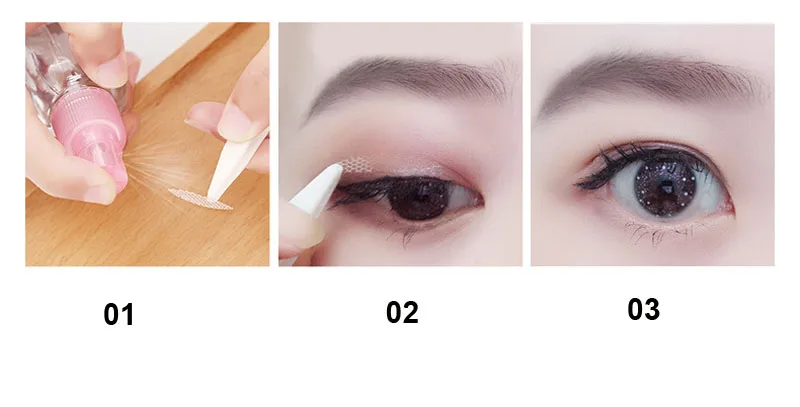 01

02

03