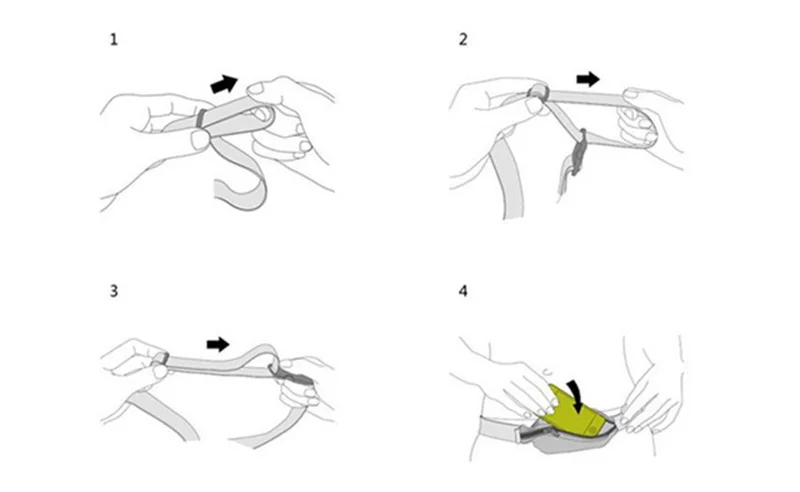 1

2

3

4