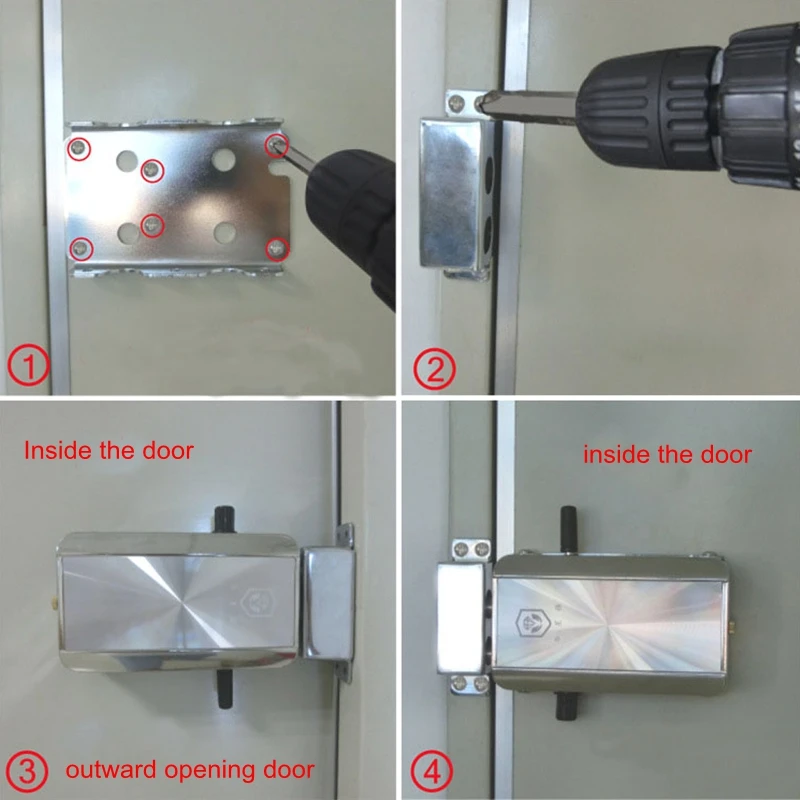 ①

②

Inside the door

③ outward opening door

inside the door

④