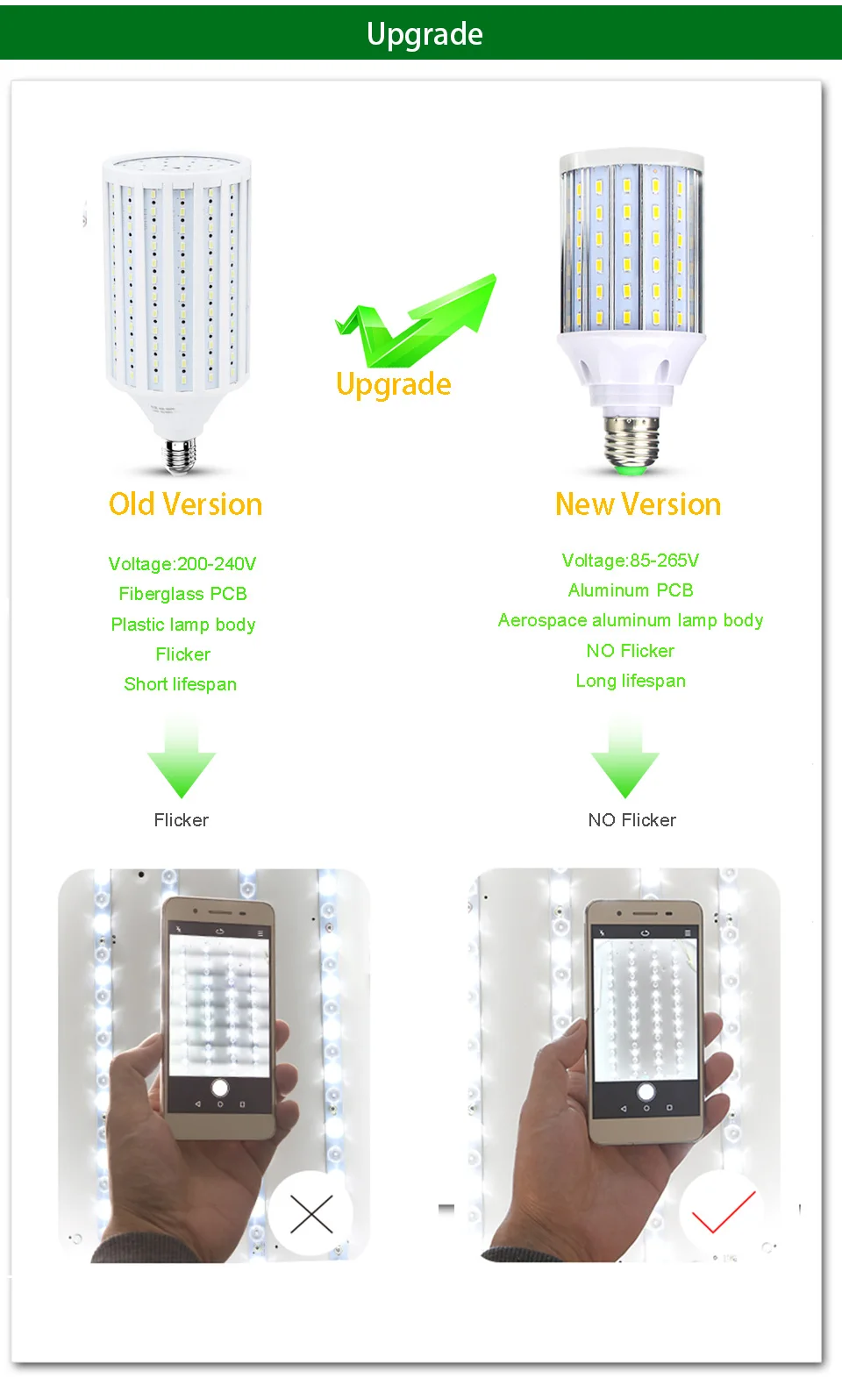 Upgrade

Upgrade

Old Version

Voltage:200-240V
Fiberglass PCB
Plastic lamp body
Flicker
Short lifespan

Flicker

New Version

Voltage:85-265V
Aluminum PCB
Aerospace aluminum lamp body
NO Flicker
Long lifespan

NO Flicker