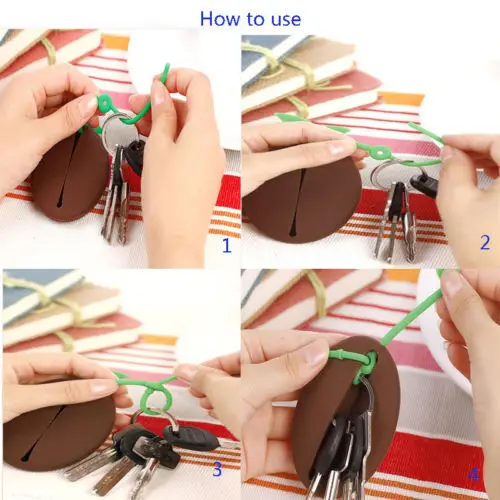 How to use

1

2

3

4