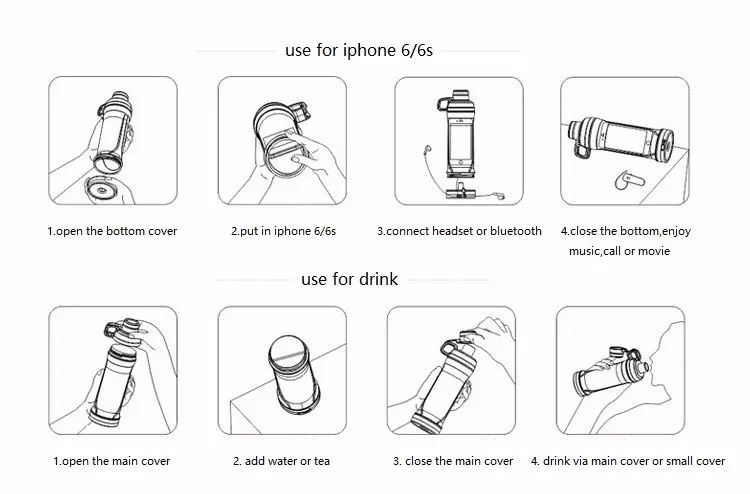 use for iphone 6/6s

1.open the bottom cover

2.put in iphone 6/6s

3.connect headset or bluetooth

4.close the bottom,enjoy music,call or movie

use for drink

1.open the main cover

2. add water or tea

3. close the main cover

4. drink via main cover or small cover