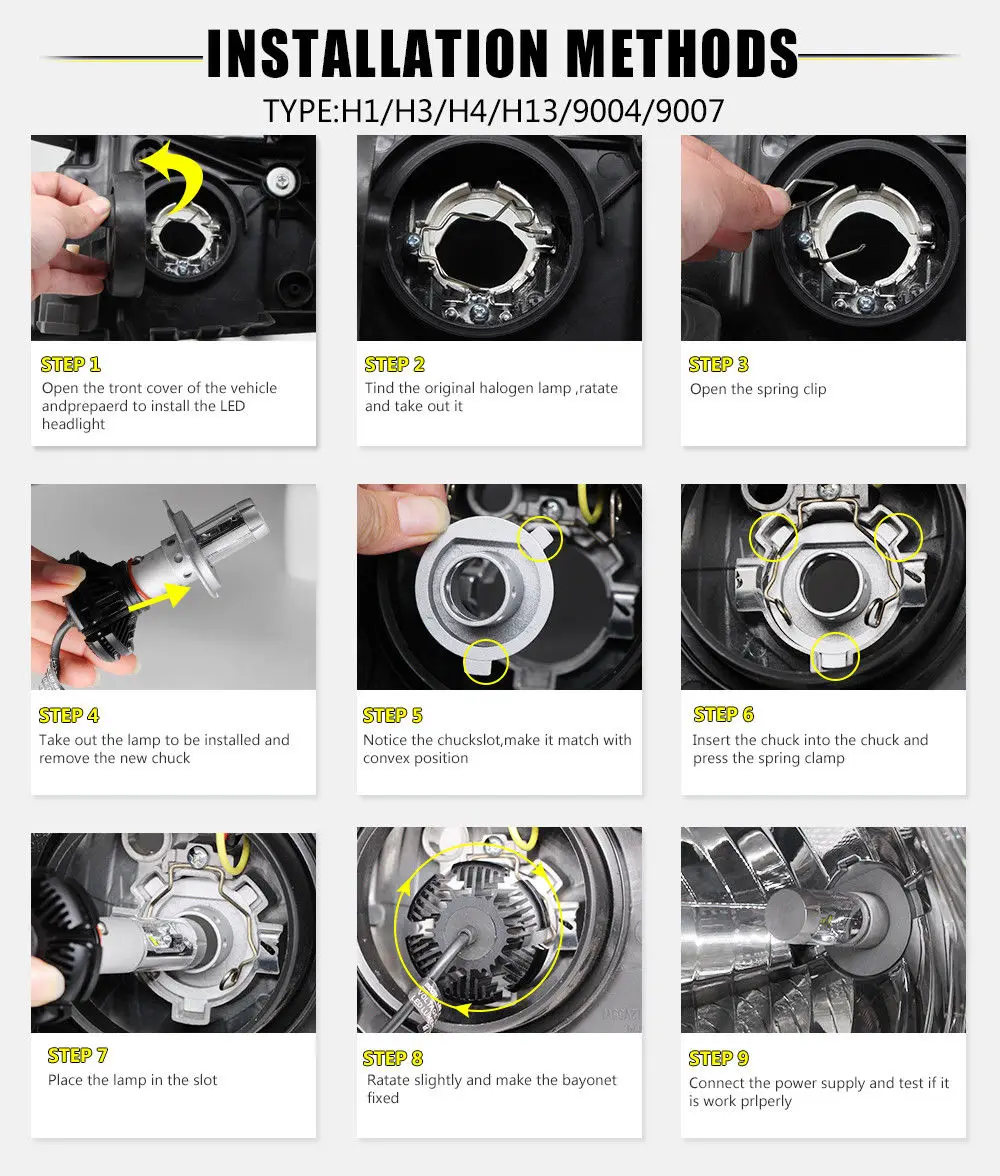 INSTALLATION METHODS

TYPE:H1/H3/H4/H13/9004/9007

STEP 1
Open the tront cover of the vehicle andprepaerd to install the LED headlight

STEP 2
Tind the original halogen lamp ,ratate and take out it

STEP 3
Open the spring clip

STEP 4
Take out the lamp to be installed and remove the new chuck

STEP 5
Notice the chuckslot,make it match with convex position

STEP 6
Insert the chuck into the chuck and press the spring clamp

STEP 7
Place the lamp in the slot

STEP 8
Ratate slightly and make the bayonet fixed

STEP 9
Connect the power supply and test if it is work prlperly