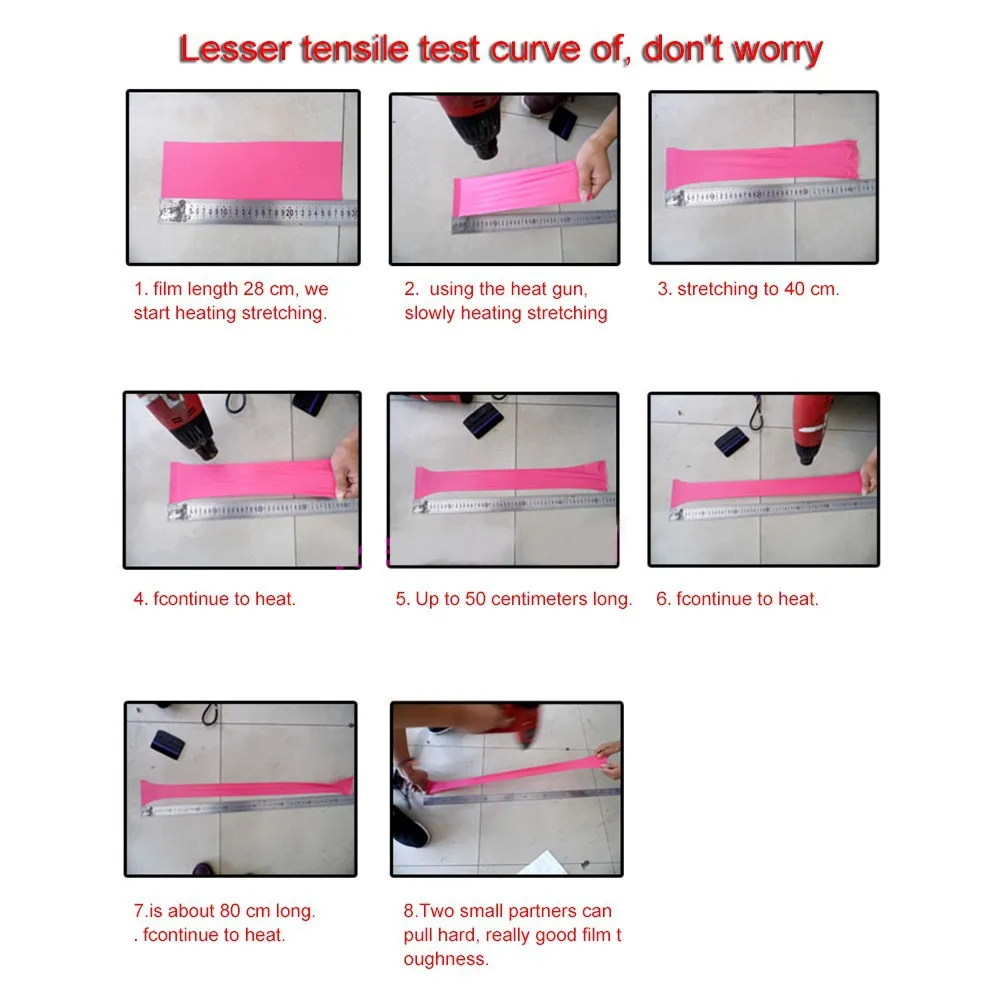 Lesser tensile test curve of, don't worry

1. film length 28 cm, we start heating stretching.

2. using the heat gun, slowly heating stretching

3. stretching to 40 cm.

4. fcontinue to heat.

5. Up to 50 centimeters long.

6. fcontinue to heat.

7.is about 80 cm long. . fcontinue to heat.

8.Two small partners can pull hard, really good film t oughness.