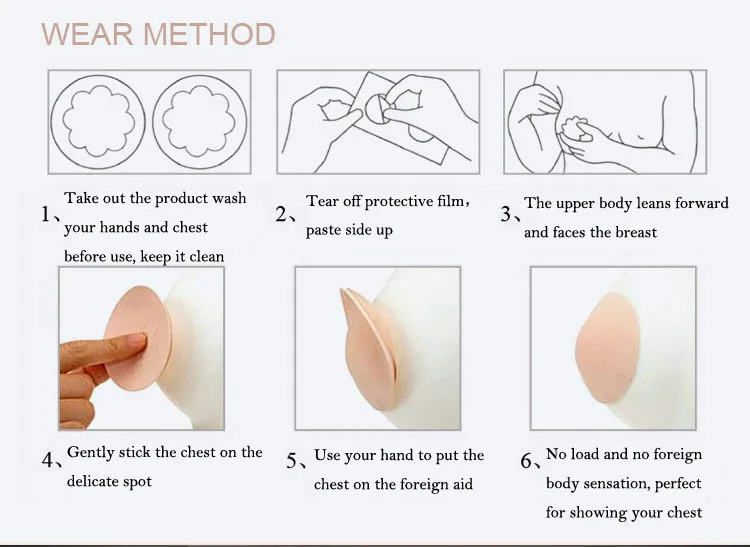 WEAR METHOD

1、Take out the product wash your hands and chest before use, keep it clean

2、Tear off protective film, paste side up

3、The upper body leans forward and faces the breast

4、Gently stick the chest on the delicate spot

5、Use your hand to put the chest on the foreign aid

6、No load and no foreign body sensation, perfect for showing your chest