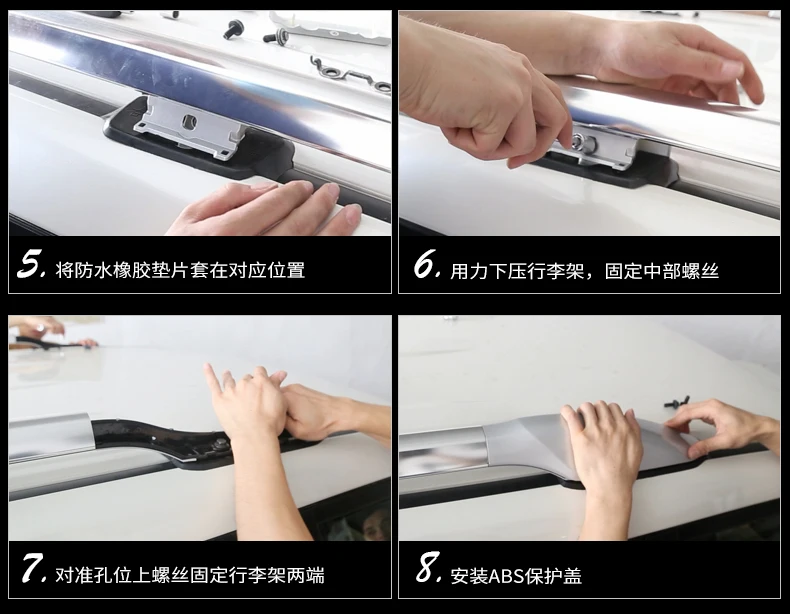 5. 将防水橡胶垫片套在对应位置

6. 用力下压行李架，固定中部螺丝

7. 对准孔位上螺丝固定行李架两端

8. 安装ABS保护盖