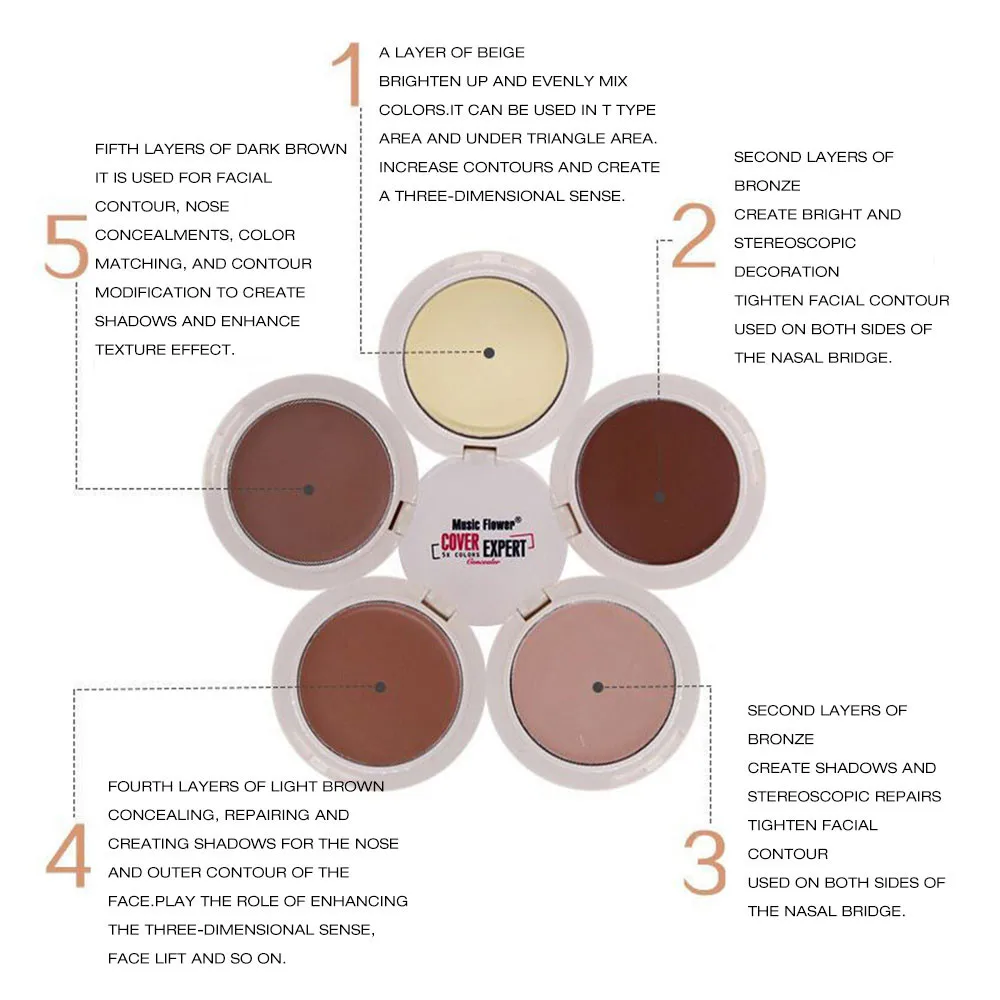 1
A LAYER OF BEIGE
BRIGHTEN UP AND EVENLY MIX COLORS.IT CAN BE USED IN T TYPE AREA AND UNDER TRIANGLE AREA. INCREASE CONTOURS AND CREATE A THREE-DIMENSIONAL SENSE.

5
FIFTH LAYERS OF DARK BROWN
IT IS USED FOR FACIAL CONTOUR, NOSE CONCEALMENTS, COLOR MATCHING, AND CONTOUR MODIFICATION TO CREATE SHADOWS AND ENHANCE TEXTURE EFFECT.

2
SECOND LAYERS OF BRONZE
CREATE BRIGHT AND STEREOSCOPIC DECORATION
TIGHTEN FACIAL CONTOUR
USED ON BOTH SIDES OF THE NASAL BRIDGE.

Music Flower®
COVER EXPERT
5X COLORS
Concealer

4
FOURTH LAYERS OF LIGHT BROWN
CONCEALING, REPAIRING AND CREATING SHADOWS FOR THE NOSE AND OUTER CONTOUR OF THE FACE.PLAY THE ROLE OF ENHANCING THE THREE-DIMENSIONAL SENSE, FACE LIFT AND SO ON.

3
SECOND LAYERS OF BRONZE
CREATE SHADOWS AND STEREOSCOPIC REPAIRS
TIGHTEN FACIAL CONTOUR
USED ON BOTH SIDES OF THE NASAL BRIDGE.