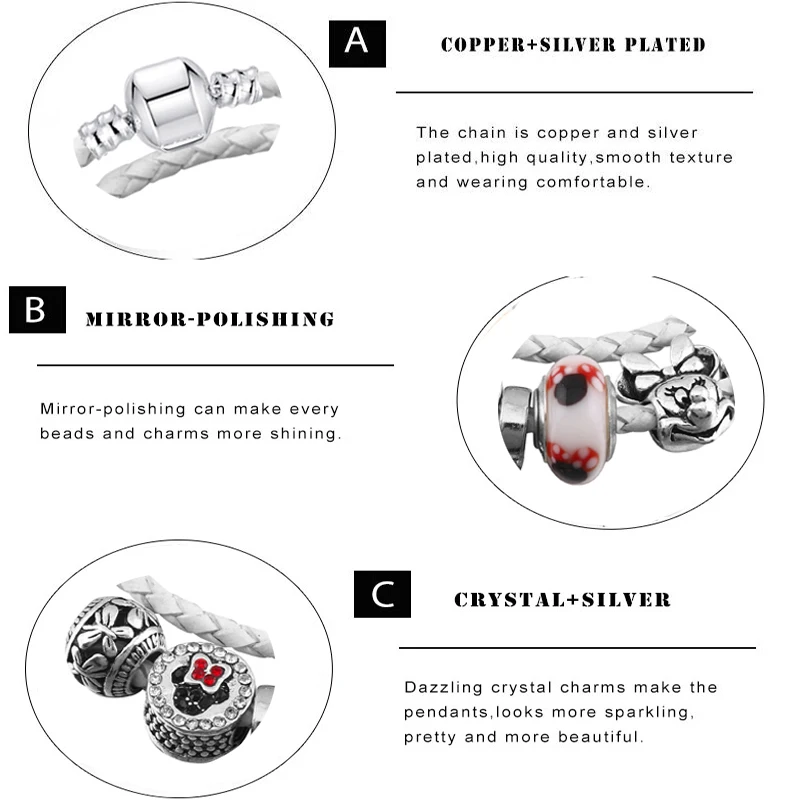 A

COPPER+SILVER PLATED

The chain is copper and silver plated,high quality,smooth texture and wearing comfortable.

B

MIRROR-POLISHING

Mirror-polishing can make every beads and charms more shining.

C

CRYSTAL+SILVER

Dazzling crystal charms make the pendants,looks more sparkling, pretty and more beautiful.