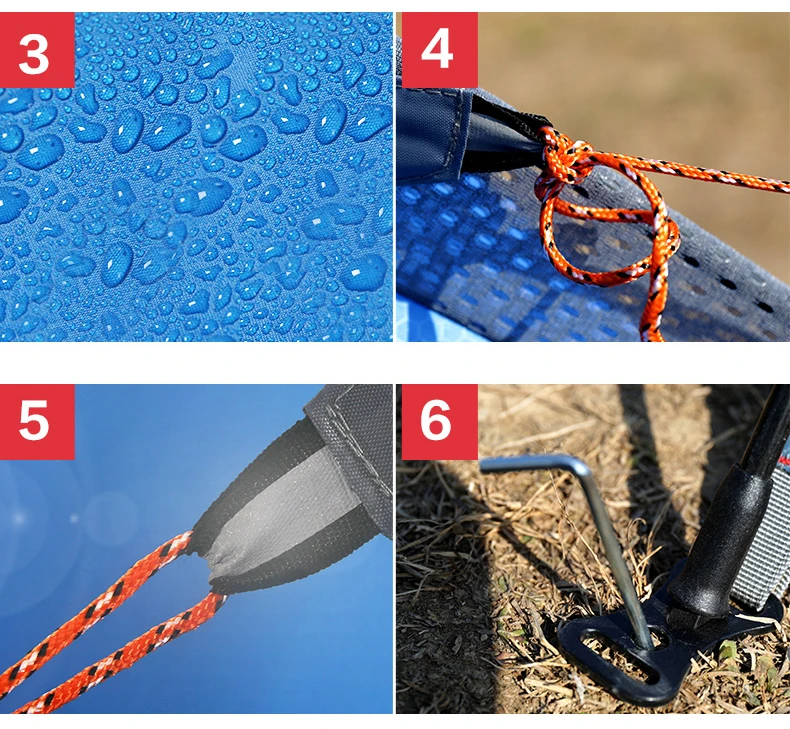 3

4

5

6