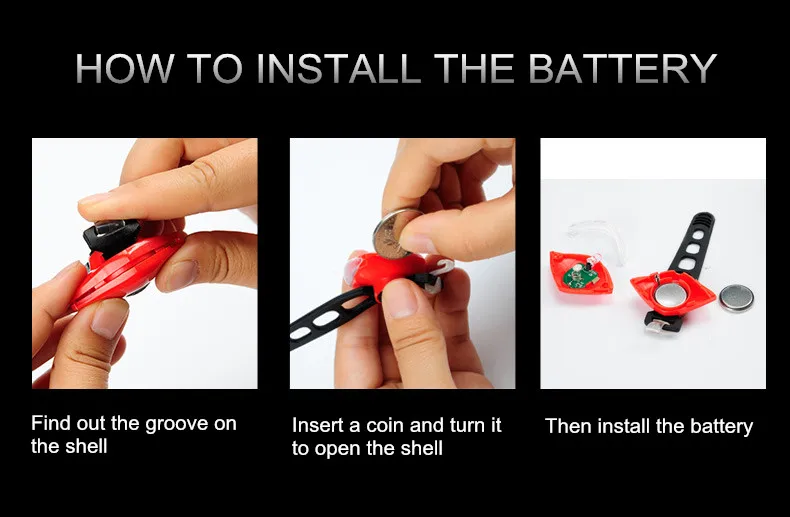 HOW TO INSTALL THE BATTERY

Find out the groove on the shell

Insert a coin and turn it to open the shell

Then install the battery