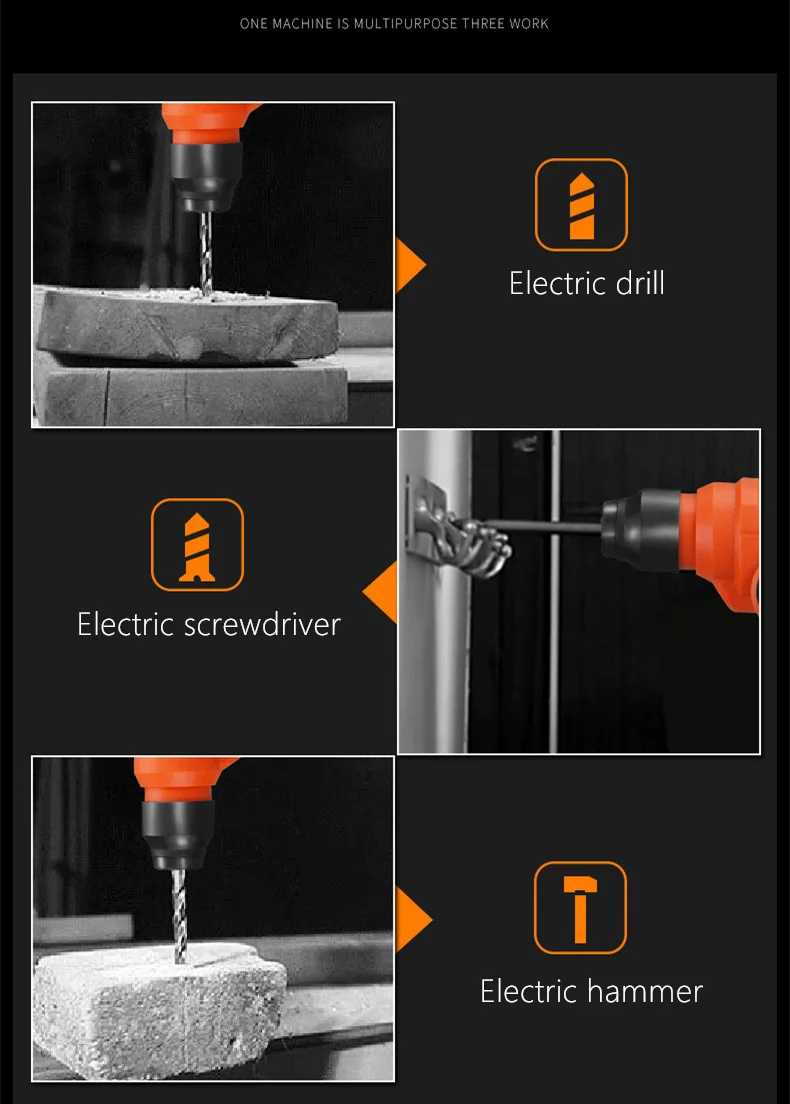 ONE MACHINE IS MULTIPURPOSE THREE WORK

Electric drill

Electric screwdriver

Electric hammer